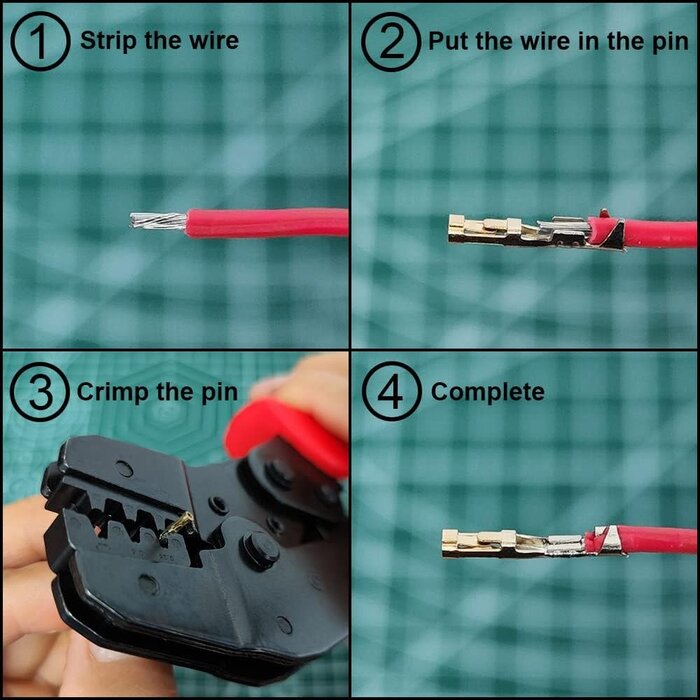 1 Strip the wire

2 Put the wire in the pin

3 Crimp the pin

4 Complete