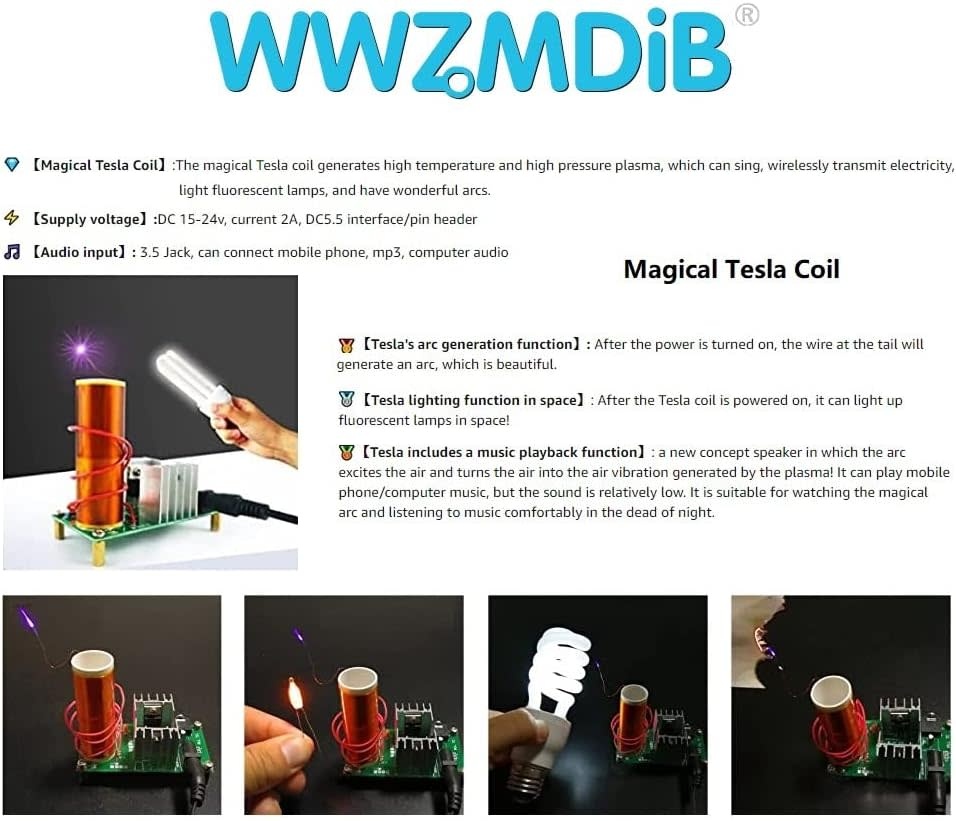 WWZMDiB®

【Magical Tesla Coil】:The magical Tesla coil generates high temperature and high pressure plasma, which can sing, wirelessly transmit electricity, light fluorescent lamps, and have wonderful arcs.

【Supply voltage】:DC 15-24v, current 2A, DC5.5 interface/pin header

【Audio input】: 3.5 Jack, can connect mobile phone, mp3, computer audio

Magical Tesla Coil

【Tesla's arc generation function】: After the power is turned on, the wire at the tail will generate an arc, which is beautiful.

【Tesla lighting function in space】: After the Tesla coil is powered on, it can light up fluorescent lamps in space!

【Tesla includes a music playback function】: a new concept speaker in which the arc excites the air and turns the air into the air vibration generated by the plasma! It can play mobile phone/computer music, but the sound is relatively low. It is suitable for watching the magical arc and listening to music comfortably in the dead of night.