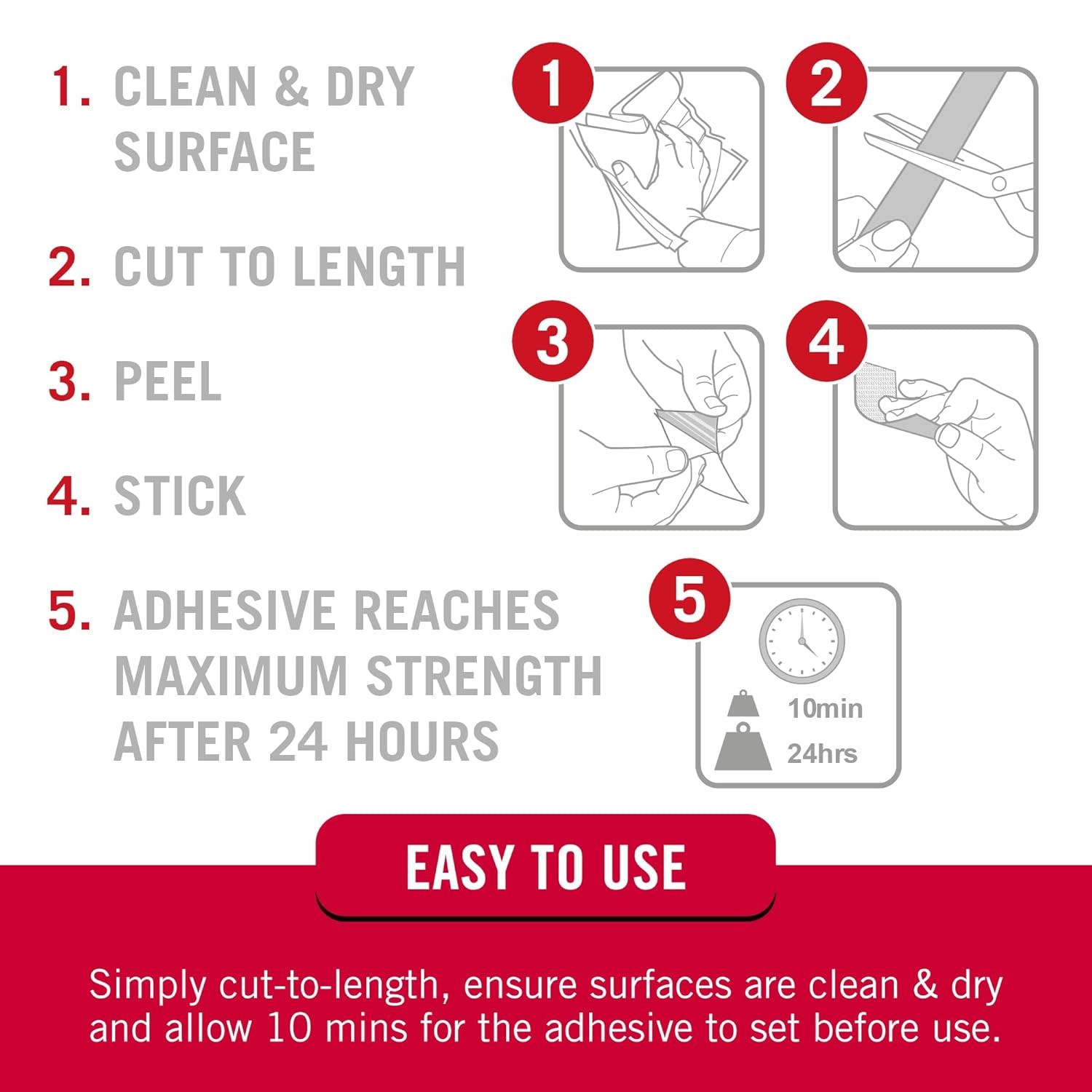 1. CLEAN & DRY SURFACE

2. CUT TO LENGTH

3. PEEL

4. STICK

5. ADHESIVE REACHES MAXIMUM STRENGTH AFTER 24 HOURS

1

2

3

4

5

10min

24hrs

EASY TO USE

Simply cut-to-length, ensure surfaces are clean & dry and allow 10 mins for the adhesive to set before use.