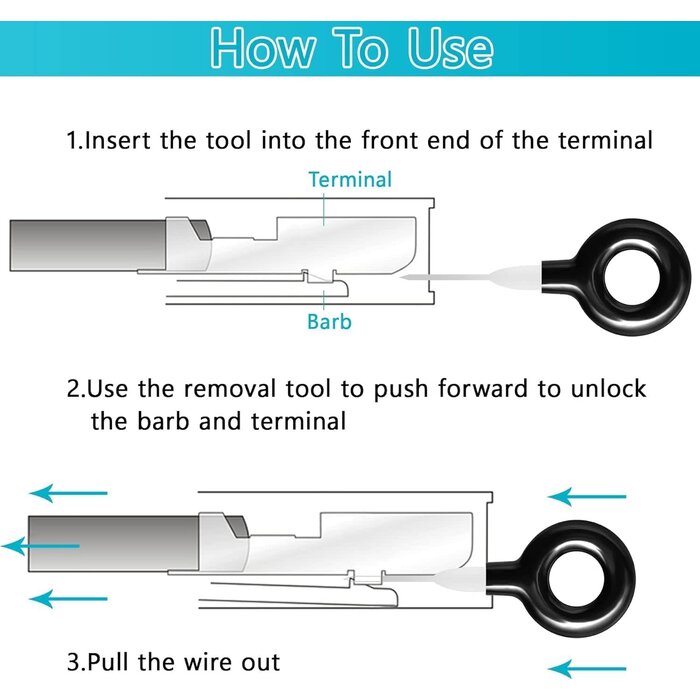 How To Use

1.Insert the tool into the front end of the terminal

Terminal

Barb

2.Use the removal tool to push forward to unlock the barb and terminal

3.Pull the wire out