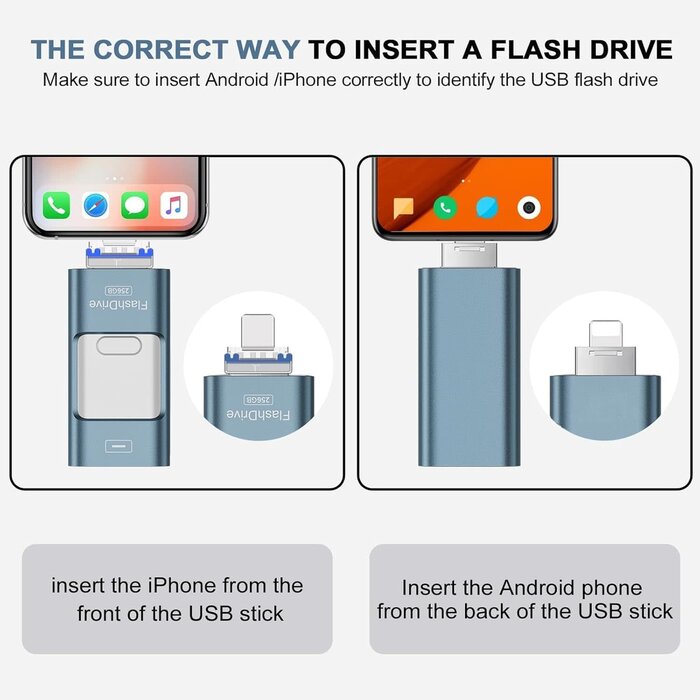 THE CORRECT WAY TO INSERT A FLASH DRIVE
Make sure to insert Android /iPhone correctly to identify the USB flash drive

256GB
FlashDrive

256GB
FlashDrive

insert the iPhone from the front of the USB stick

Insert the Android phone from the back of the USB stick