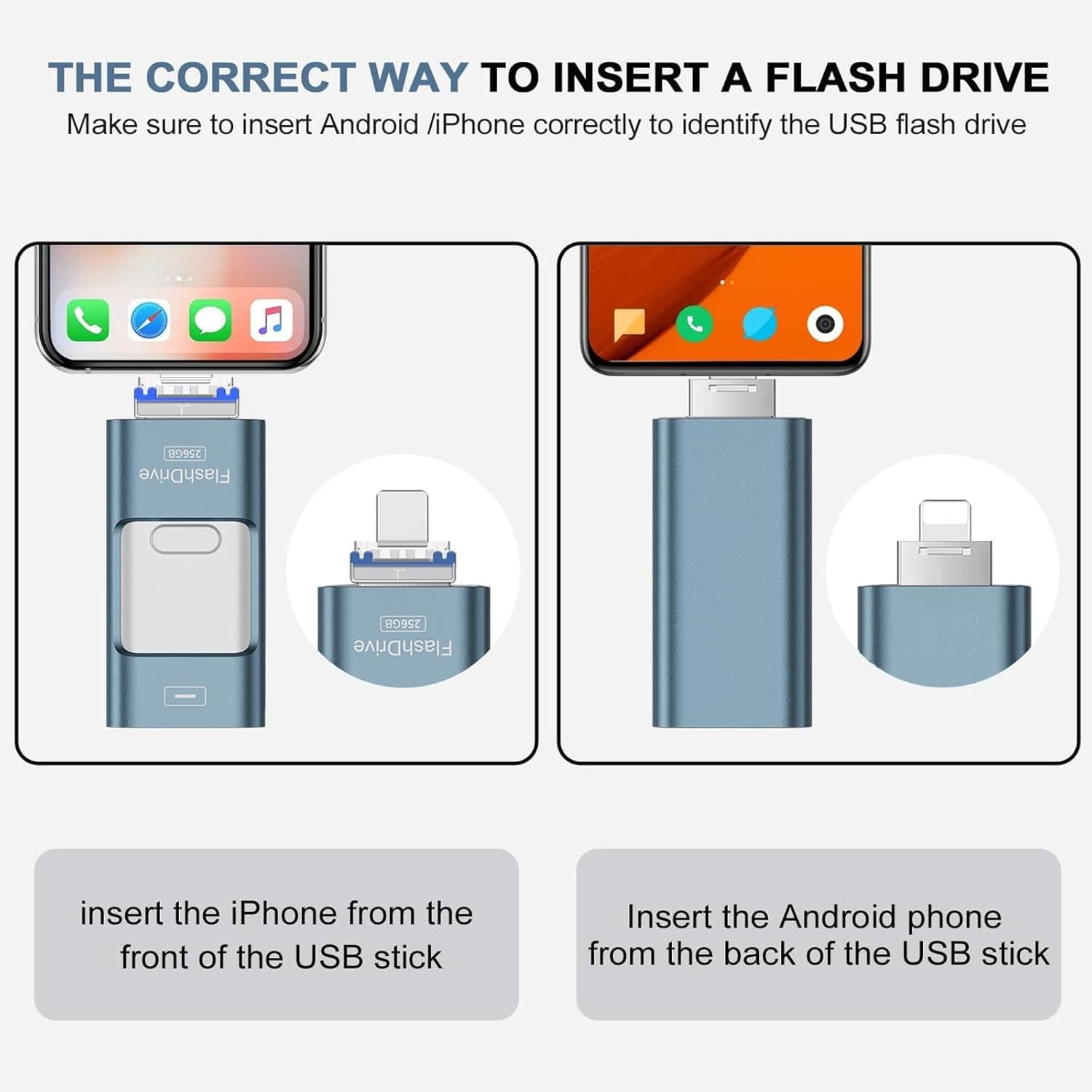 THE CORRECT WAY TO INSERT A FLASH DRIVE
Make sure to insert Android /iPhone correctly to identify the USB flash drive

256GB
FlashDrive

256GB
FlashDrive

insert the iPhone from the front of the USB stick

Insert the Android phone from the back of the USB stick