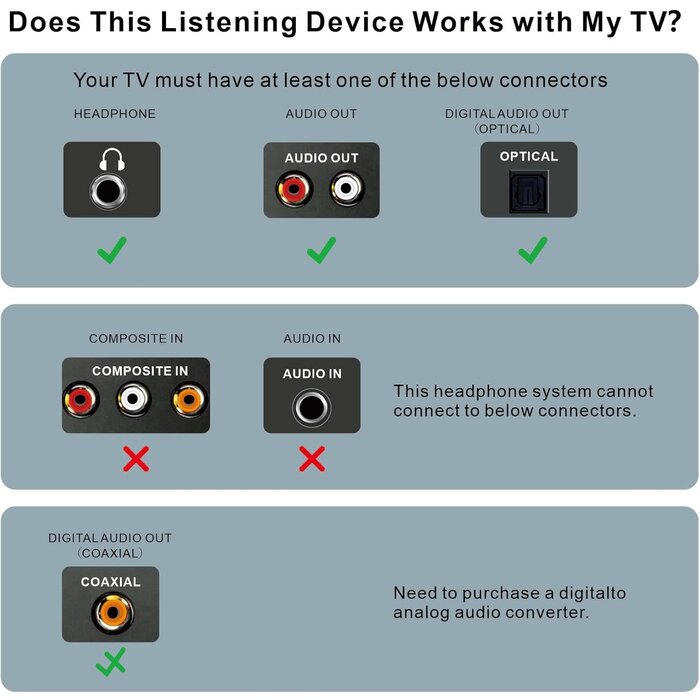 Does This Listening Device Works with My TV?

Your TV must have at least one of the below connectors

HEADPHONE

AUDIO OUT

AUDIO OUT

DIGITAL AUDIO OUT (OPTICAL)

OPTICAL

COMPOSITE IN

COMPOSITE IN

AUDIO IN

AUDIO IN

This headphone system cannot connect to below connectors.

DIGITAL AUDIO OUT (COAXIAL)

COAXIAL

Need to purchase a digitalto analog audio converter.