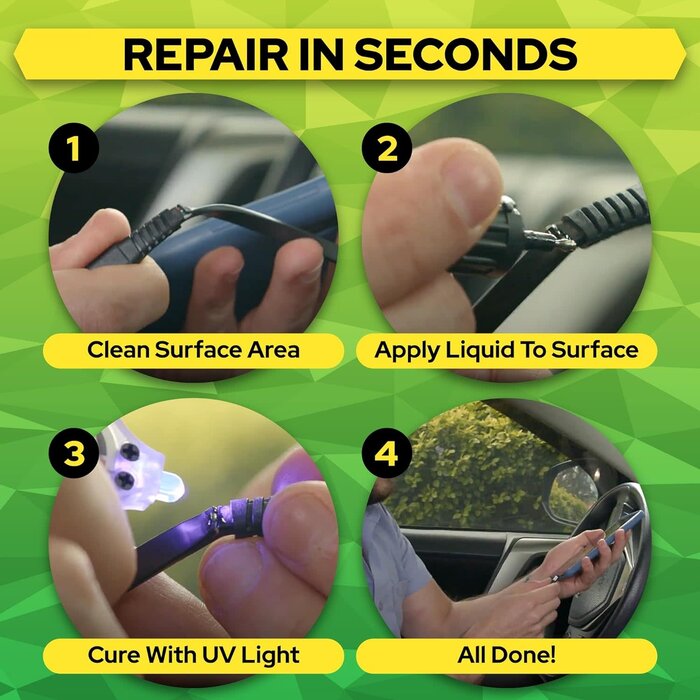 REPAIR IN SECONDS

1

Clean Surface Area

2

Apply Liquid To Surface

3

Cure With UV Light

4

All Done!