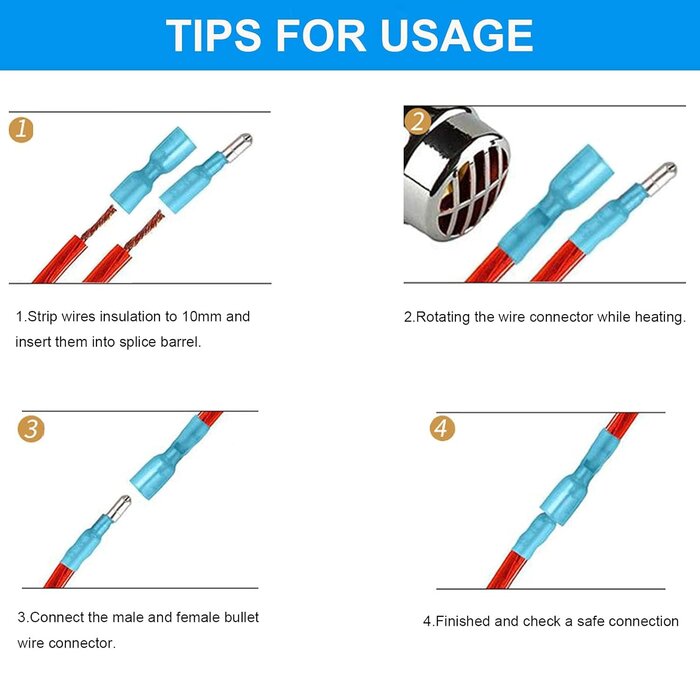 TIPS FOR USAGE

1

1.Strip wires insulation to 10mm and insert them into splice barrel.

2

2.Rotating the wire connector while heating.

3

3.Connect the male and female bullet wire connector.

4

4.Finished and check a safe connection