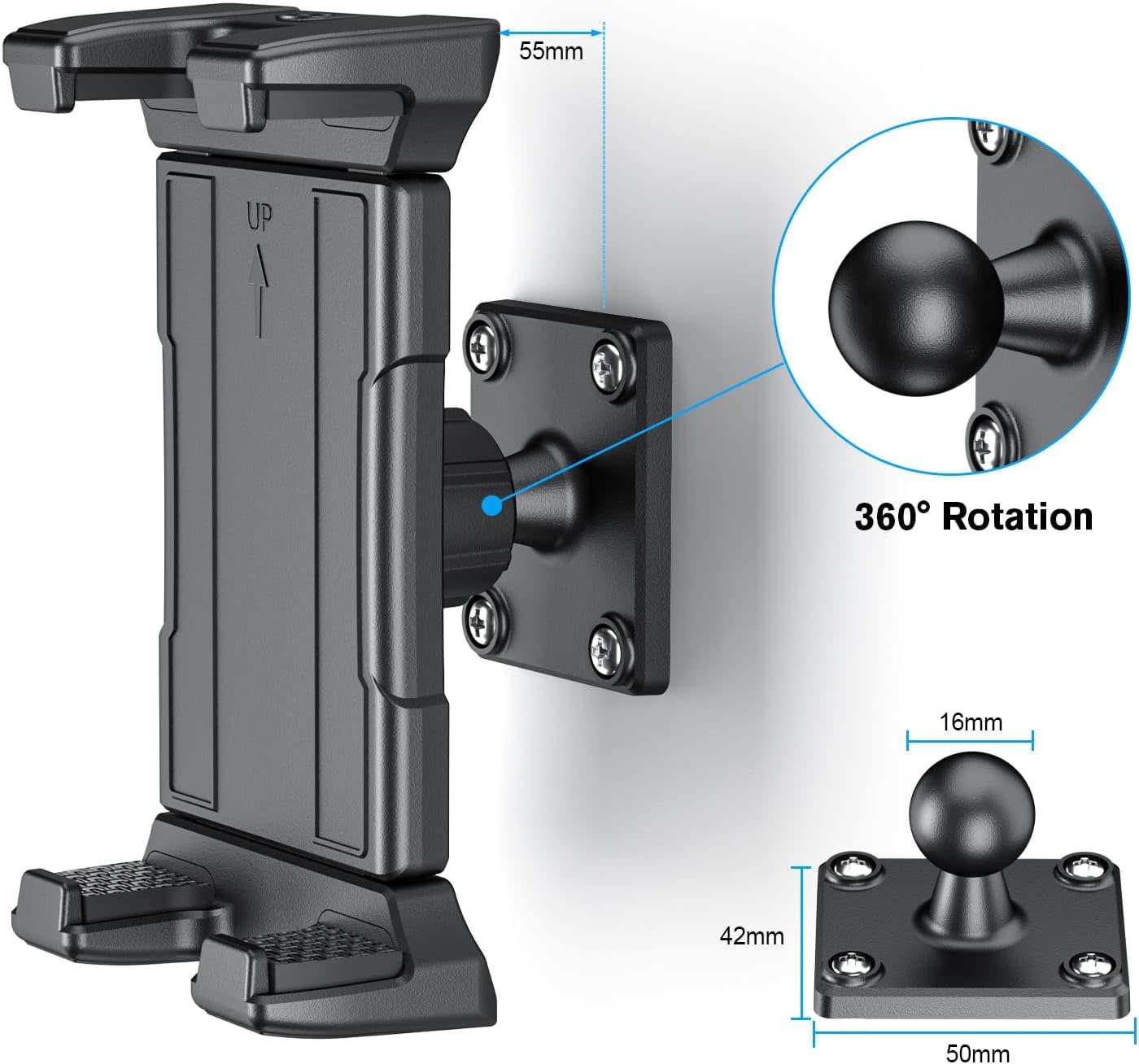 55mm

UP

360° Rotation

16mm

42mm

50mm