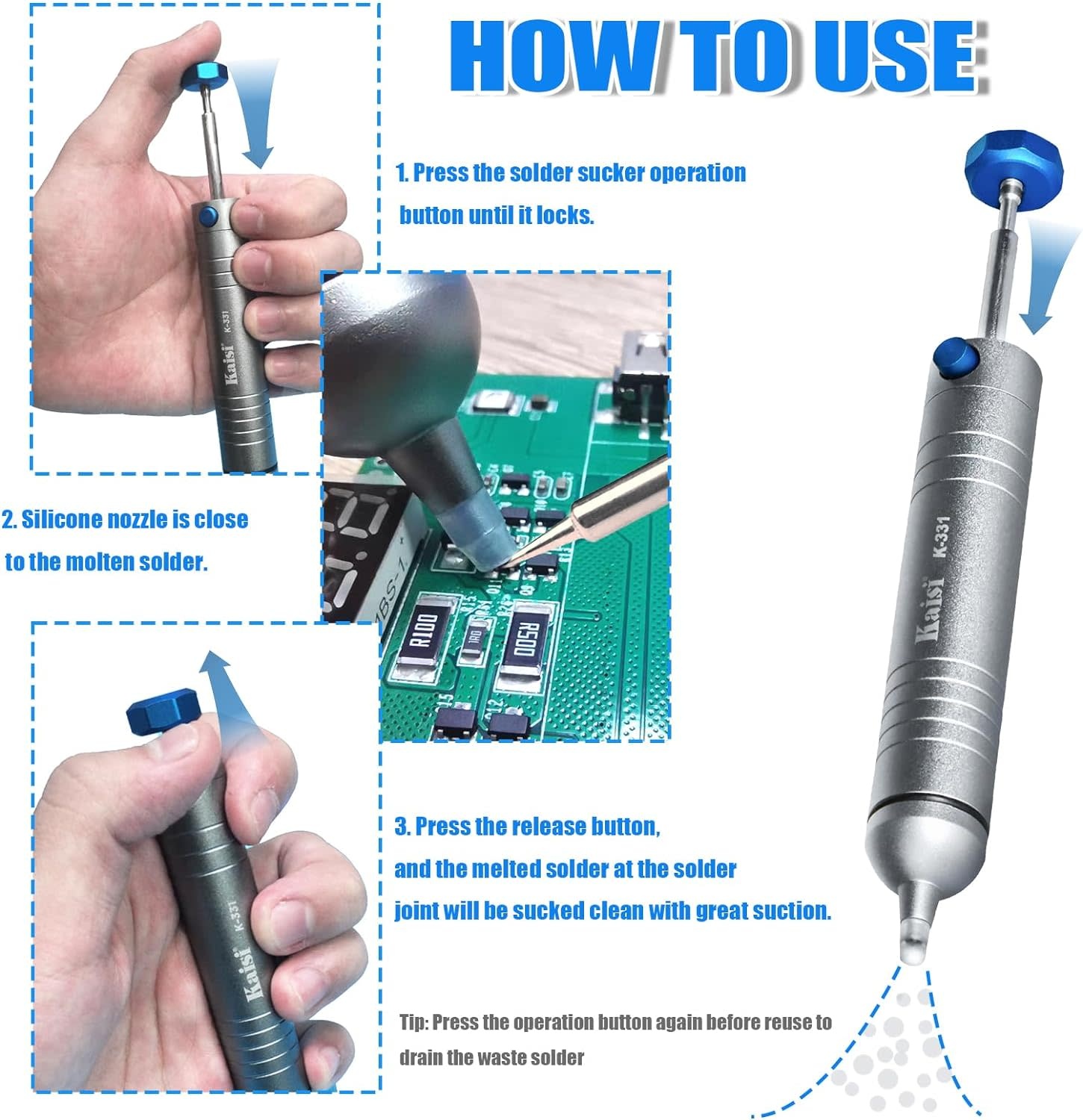 HOW TO USE

1. Press the solder sucker operation button until it locks.

Kaisi K-331

2. Silicone nozzle is close to the molten solder.

R100

1R0

R500

Kaisi K-331

3. Press the release button, and the melted solder at the solder joint will be sucked clean with great suction.

Kaisi K-331

Tip: Press the operation button again before reuse to drain the waste solder