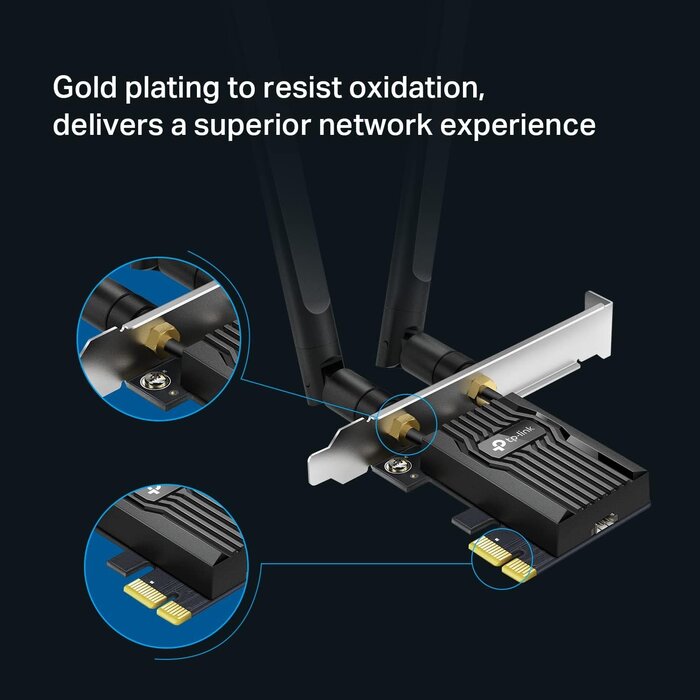 Gold plating to resist oxidation, delivers a superior network experience

tp-link