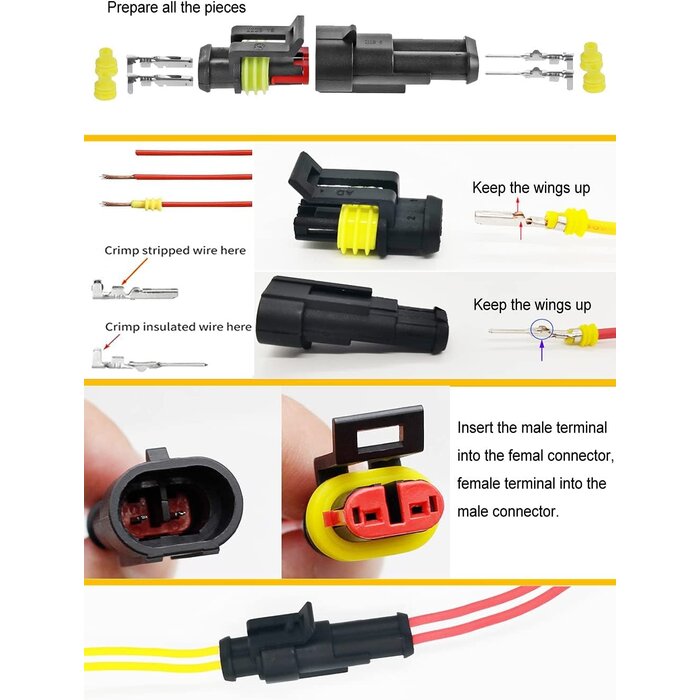 Prepare all the pieces

Crimp stripped wire here

Crimp insulated wire here

Keep the wings up

Keep the wings up

Insert the male terminal into the femal connector, female terminal into the male connector.