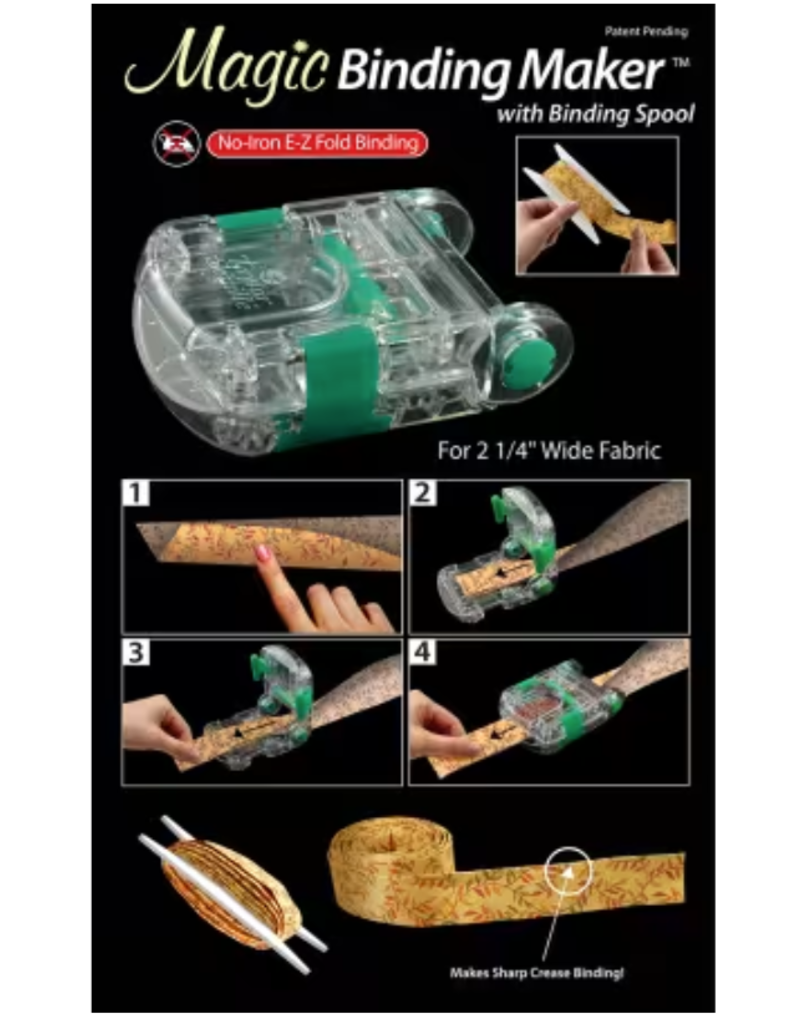 Patent Pending

Magic Binding Maker™

with Binding Spool

No-Iron E-Z Fold Binding

For 2 1/4" Wide Fabric

1

2

3

4

Makes Sharp Crease Binding!