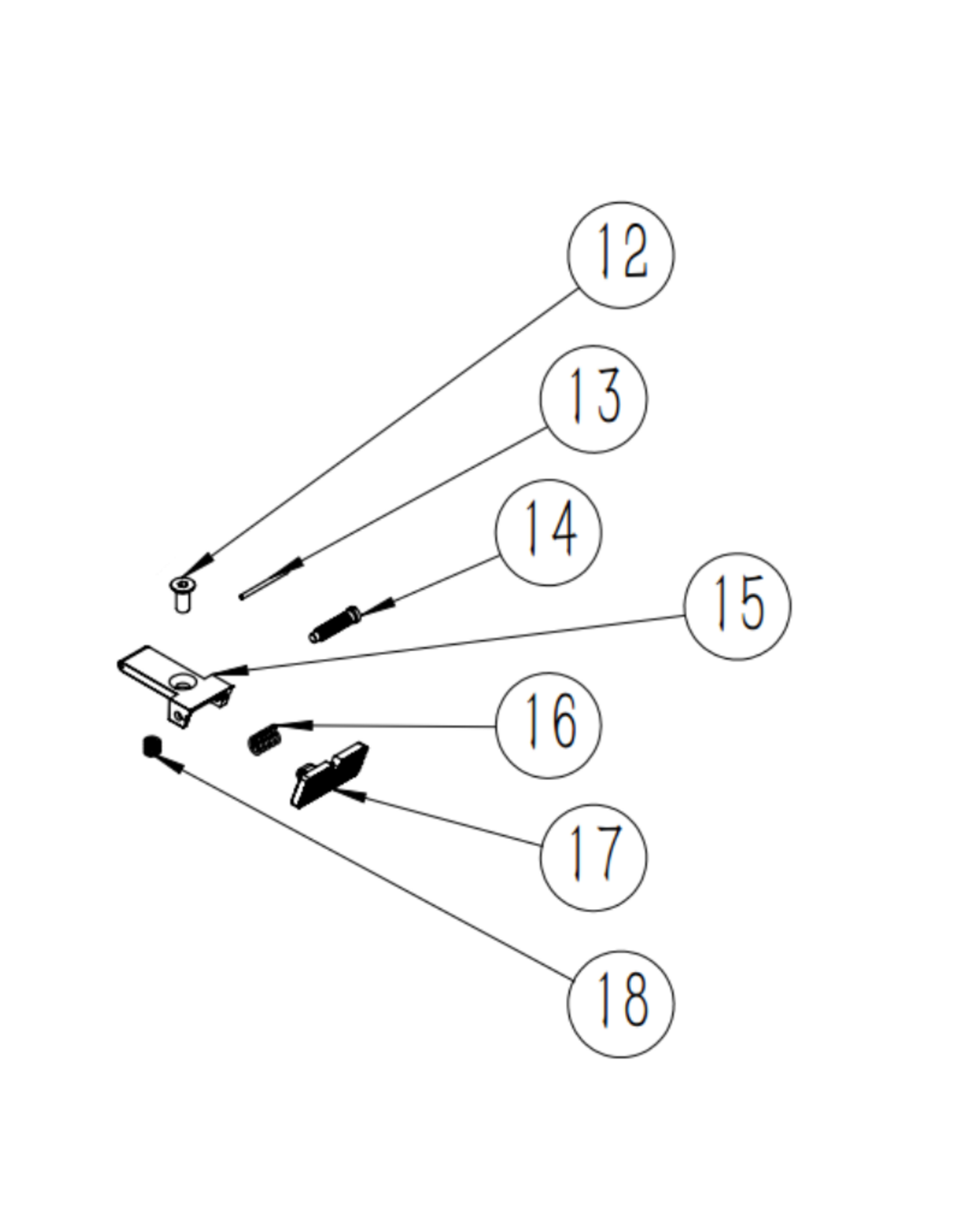 12
13
14
15
16
17
18