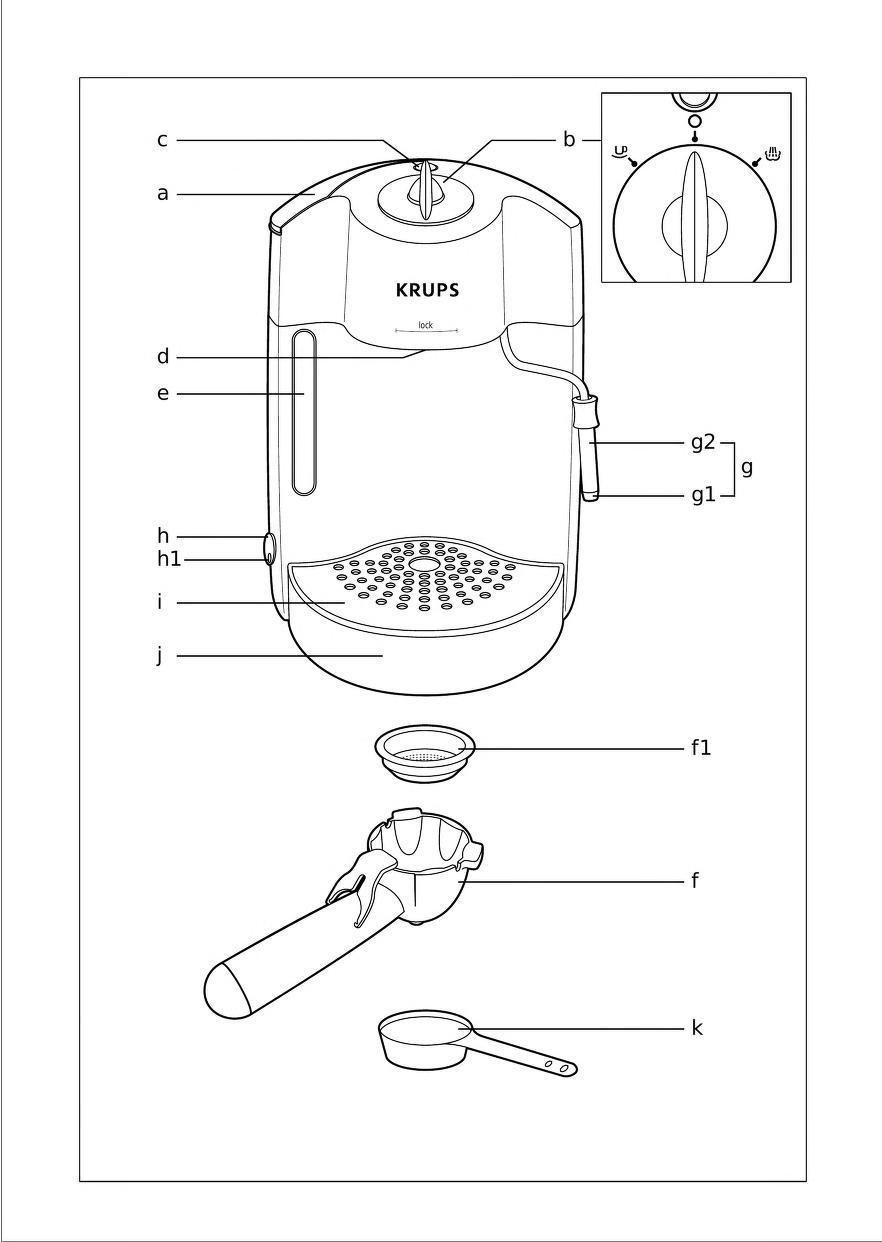 c
b
a
KRUPS
lock
d
e
g2
g
g1
h
h1
i
j
f1
f
k