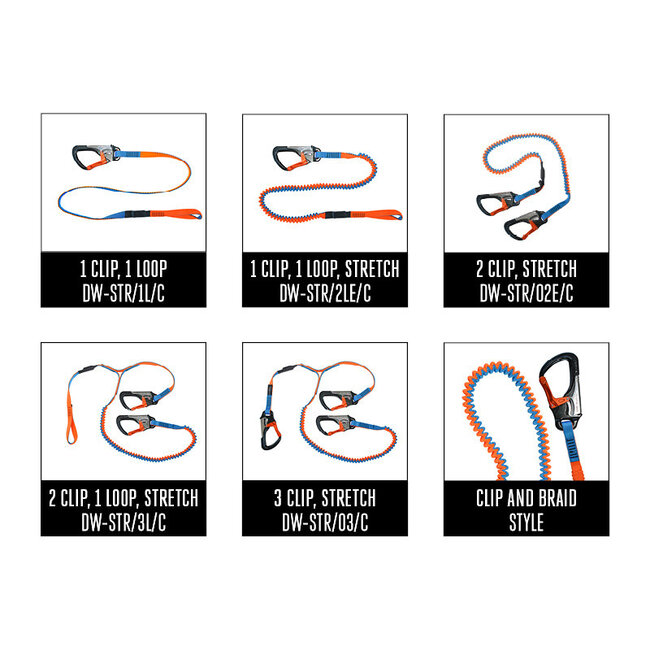 1 CLIP, 1 LOOP
DW-STR/1L/C

1 CLIP, 1 LOOP, STRETCH
DW-STR/2LE/C

2 CLIP, STRETCH
DW-STR/02E/C

2 CLIP, 1 LOOP, STRETCH
DW-STR/3L/C

3 CLIP, STRETCH
DW-STR/03/C

CLIP AND BRAID
STYLE