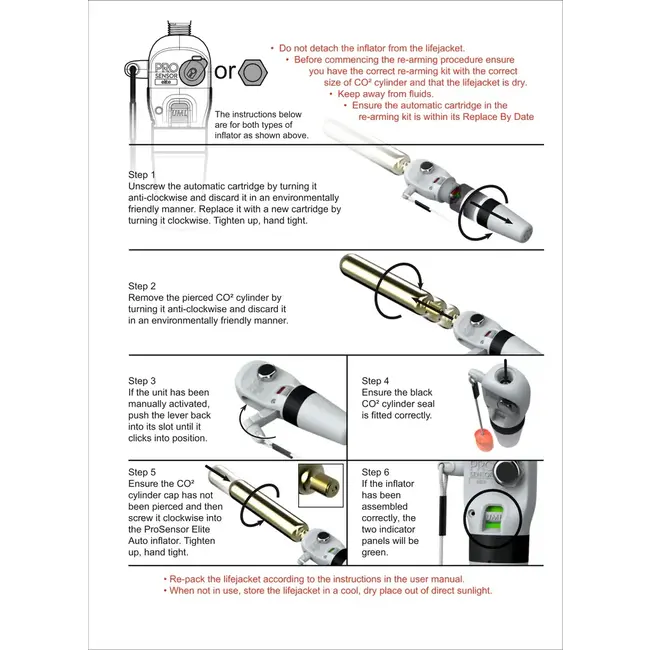 PRO SENSOR elite

UML

or

The instructions below are for both types of inflator as shown above.

• Do not detach the inflator from the lifejacket.
• Before commencing the re-arming procedure ensure you have the correct re-arming kit with the correct size of CO² cylinder and that the lifejacket is dry.
• Keep away from fluids.
• Ensure the automatic cartridge in the re-arming kit is within its Replace By Date

Step 1
Unscrew the automatic cartridge by turning it anti-clockwise and discard it in an environmentally friendly manner. Replace it with a new cartridge by turning it clockwise. Tighten up, hand tight.

Step 2
Remove the pierced CO² cylinder by turning it anti-clockwise and discard it in an environmentally friendly manner.

Step 3
If the unit has been manually activated, push the lever back into its slot until it clicks into position.

Step 4
Ensure the black CO² cylinder seal is fitted correctly.

Step 5
Ensure the CO² cylinder cap has not been pierced and then screw it clockwise into the ProSensor Elite Auto inflator. Tighten up, hand tight.

Step 6
If the inflator has been assembled correctly, the two indicator panels will be green.

PRO SENSOR elite

UML

• Re-pack the lifejacket according to the instructions in the user manual.
• When not in use, store the lifejacket in a cool, dry place out of direct sunlight.