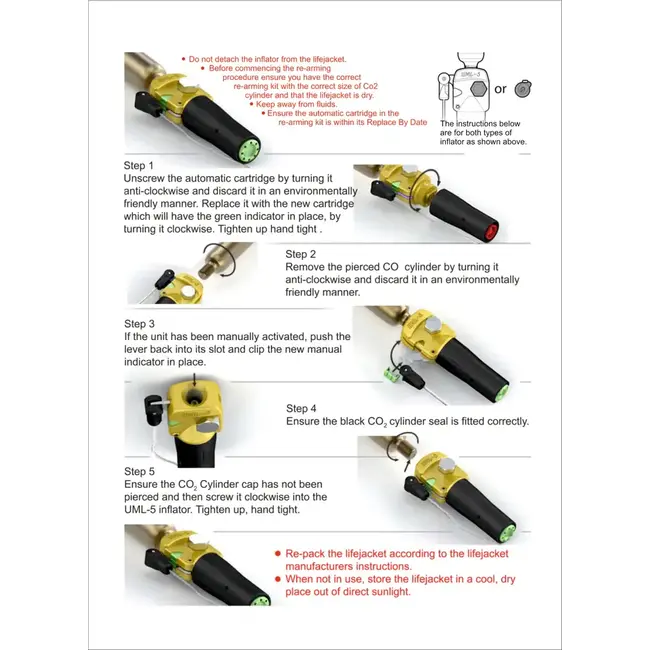 • Do not detach the inflator from the lifejacket.
• Before commencing the re-arming procedure ensure you have the correct re-arming kit with the correct size of Co2 cylinder and that the lifejacket is dry.
• Keep away from fluids.
• Ensure the automatic cartridge in the re-arming kit is within its Replace By Date

UML-5

or

The instructions below are for both types of inflator as shown above.

Step 1
Unscrew the automatic cartridge by turning it anti-clockwise and discard it in an environmentally friendly manner. Replace it with the new cartridge which will have the green indicator in place, by turning it clockwise. Tighten up hand tight .

Step 2
Remove the pierced CO cylinder by turning it anti-clockwise and discard it in an environmentally friendly manner.

Step 3
If the unit has been manually activated, push the lever back into its slot and clip the new manual indicator in place.

Step 4
Ensure the black $CO_2$ cylinder seal is fitted correctly.

Step 5
Ensure the $CO_2$ Cylinder cap has not been pierced and then screw it clockwise into the UML-5 inflator. Tighten up, hand tight.

• Re-pack the lifejacket according to the lifejacket manufacturers instructions.
• When not in use, store the lifejacket in a cool, dry place out of direct sunlight.