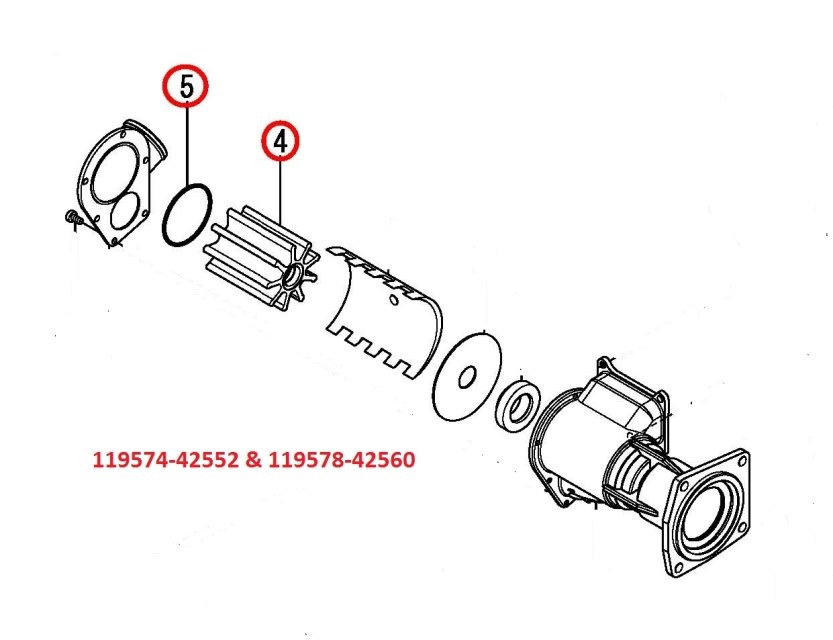 5

4

119574-42552 & 119578-42560