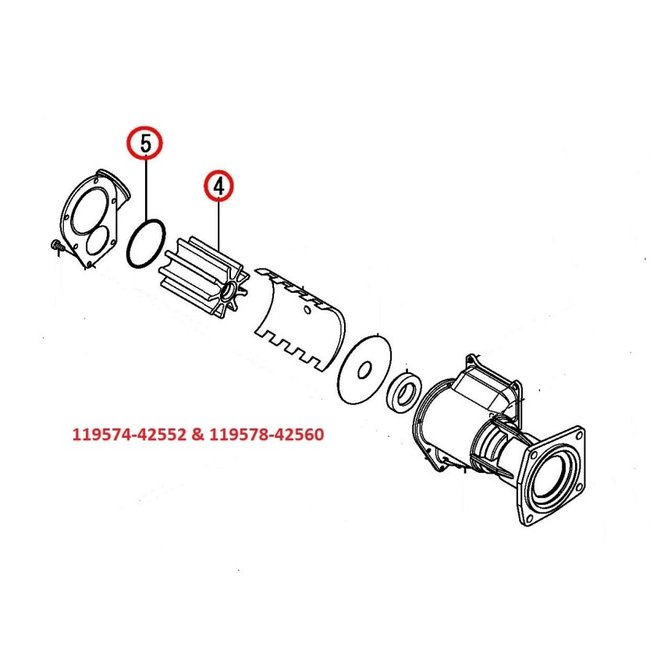 5

4

119574-42552 & 119578-42560