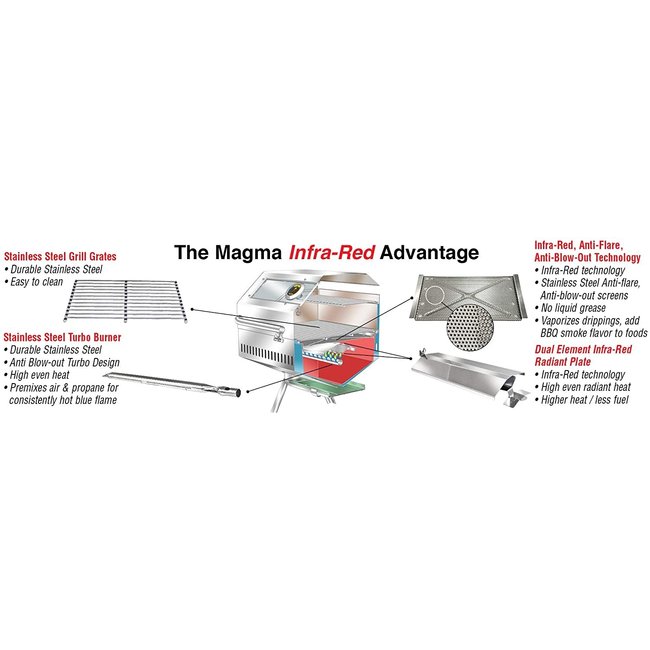 The Magma Infra-Red Advantage

Stainless Steel Grill Grates
• Durable Stainless Steel
• Easy to clean

Stainless Steel Turbo Burner
• Durable Stainless Steel
• Anti Blow-out Turbo Design
• High even heat
• Premixes air & propane for consistently hot blue flame

Infra-Red, Anti-Flare, Anti-Blow-Out Technology
• Infra-Red technology
• Stainless Steel Anti-flare, Anti-blow-out screens
• No liquid grease
• Vaporizes drippings, add BBQ smoke flavor to foods

Dual Element Infra-Red Radiant Plate
• Infra-Red technology
• High even radiant heat
• Higher heat / less fuel