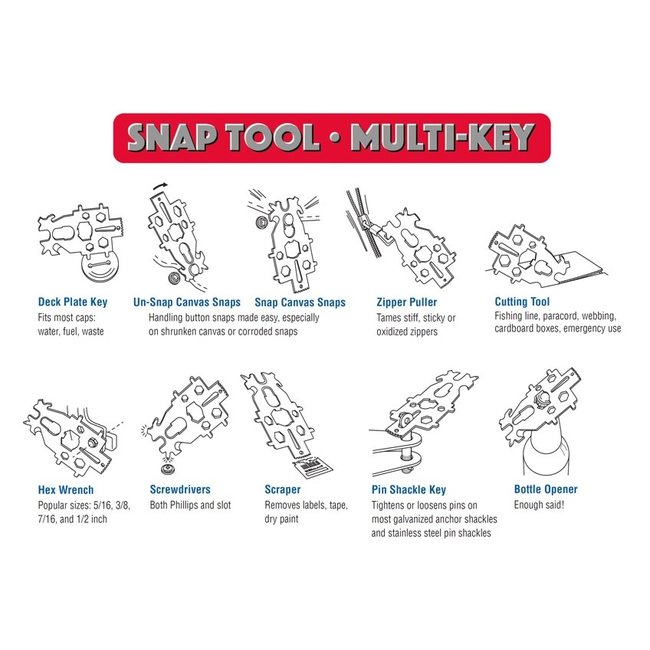 SNAP TOOL • MULTI-KEY

Deck Plate Key
Fits most caps: water, fuel, waste

Un-Snap Canvas Snaps

Snap Canvas Snaps

Handling button snaps made easy, especially on shrunken canvas or corroded snaps

Zipper Puller
Tames stiff, sticky or oxidized zippers

Cutting Tool
Fishing line, paracord, webbing, cardboard boxes, emergency use

Hex Wrench
Popular sizes: 5/16, 3/8, 7/16, and 1/2 inch

Screwdrivers
Both Phillips and slot

Scraper
Removes labels, tape, dry paint

Pin Shackle Key
Tightens or loosens pins on most galvanized anchor shackles and stainless steel pin shackles

Bottle Opener
Enough said!