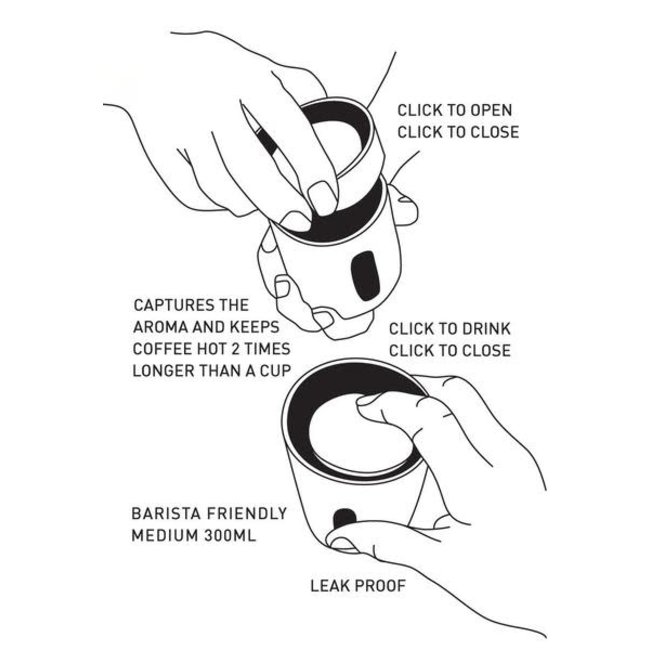 CLICK TO OPEN
CLICK TO CLOSE

CAPTURES THE AROMA AND KEEPS COFFEE HOT 2 TIMES LONGER THAN A CUP

CLICK TO DRINK
CLICK TO CLOSE

BARISTA FRIENDLY
MEDIUM 300ML

LEAK PROOF