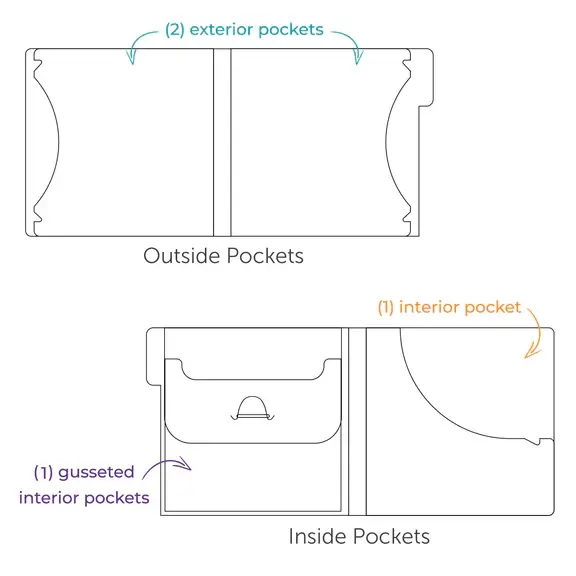 (2) exterior pockets

Outside Pockets

(1) interior pocket

(1) gusseted interior pockets

Inside Pockets