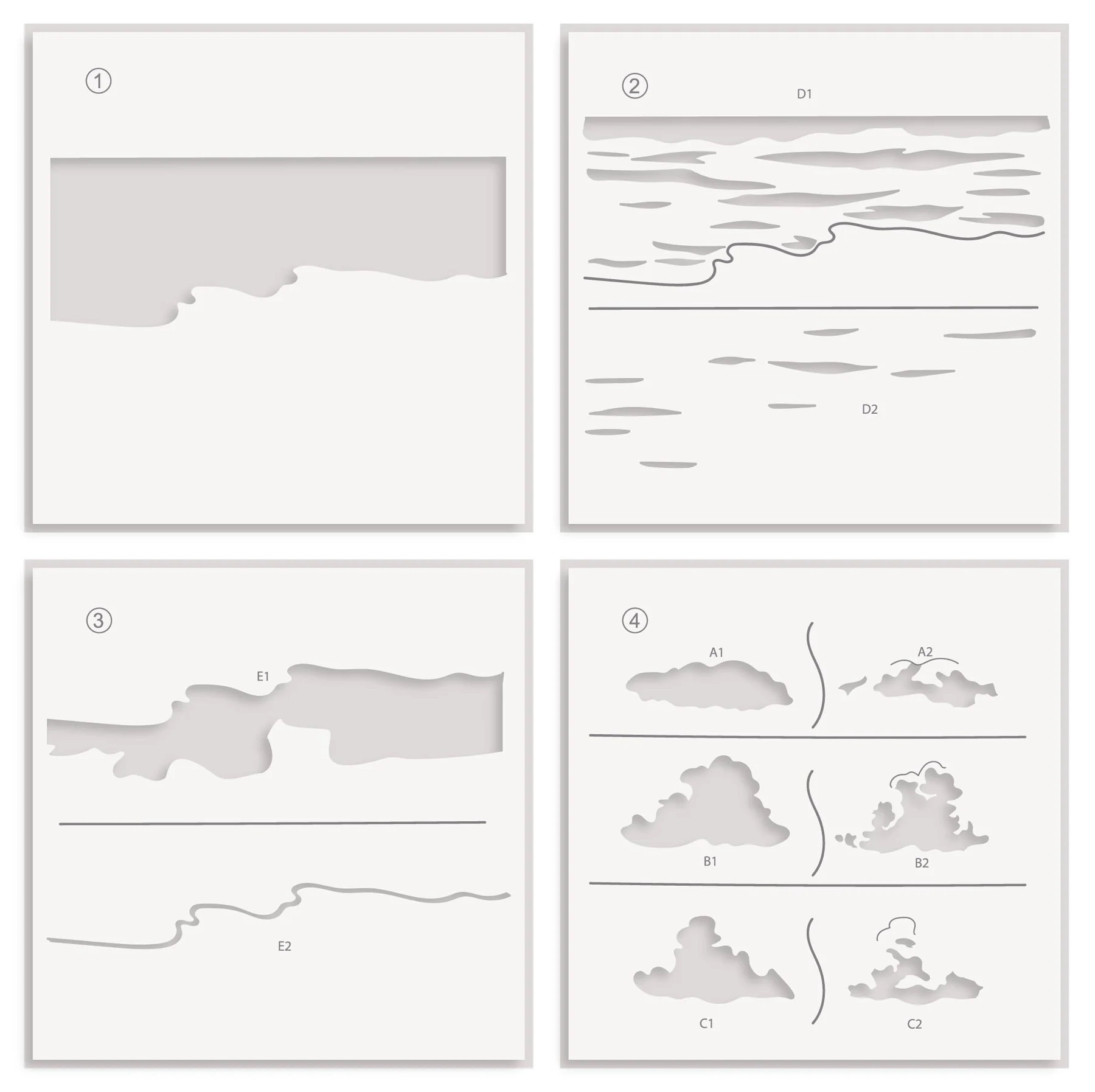 ①

②

D1

D2

③

E1

E2

④

A1

A2

B1

B2

C1

C2