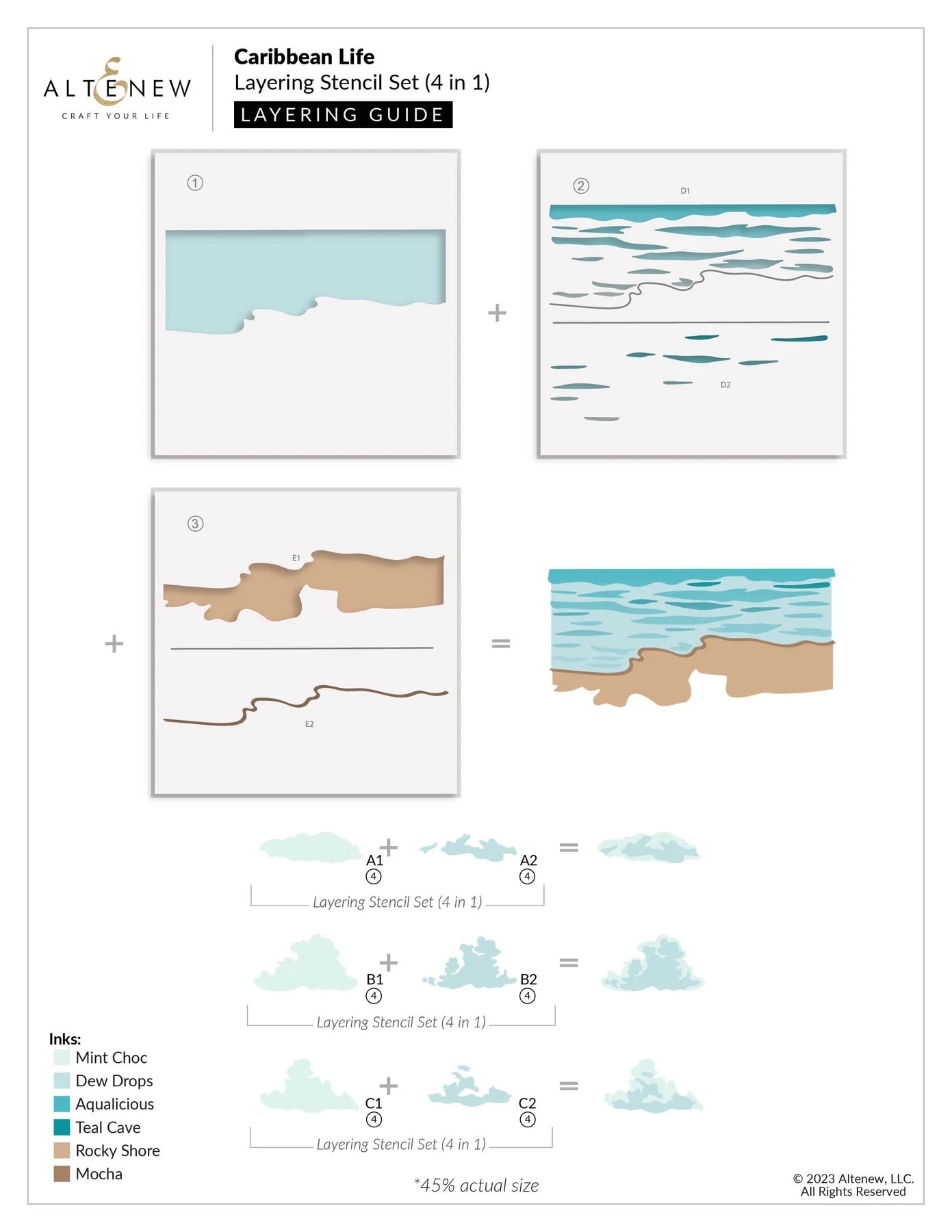 ALTENEW
CRAFT YOUR LIFE

Caribbean Life
Layering Stencil Set (4 in 1)
LAYERING GUIDE

①

+

②
D1

D2

+

③
E1

E2

=

A1 ④ + A2 ④ =
Layering Stencil Set (4 in 1)

B1 ④ + B2 ④ =
Layering Stencil Set (4 in 1)

C1 ④ + C2 ④ =
Layering Stencil Set (4 in 1)

Inks:
Mint Choc
Dew Drops
Aqualicious
Teal Cave
Rocky Shore
Mocha

*45% actual size

© 2023 Altenew, LLC.
All Rights Reserved