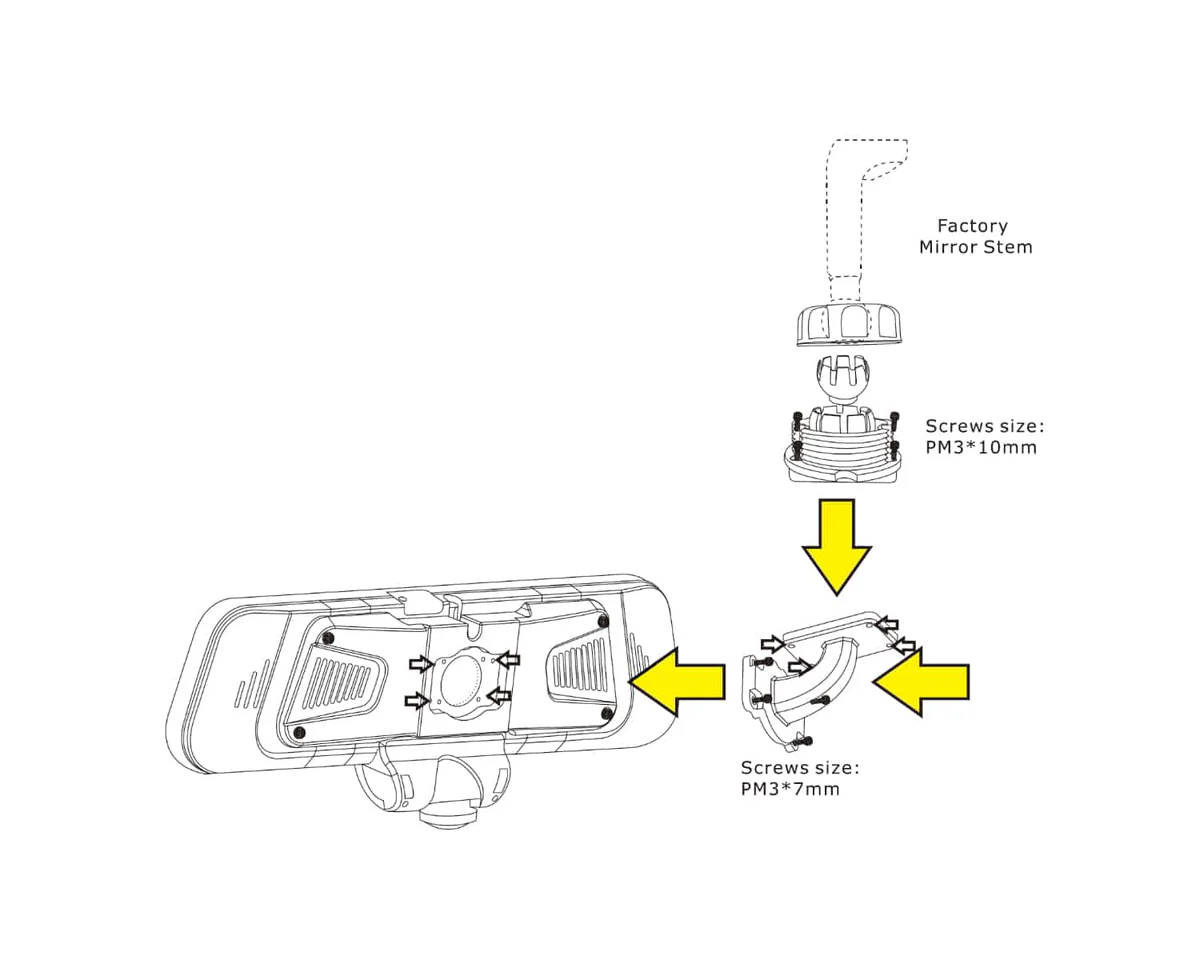 Factory Mirror Stem

Screws size: PM3*10mm

Screws size: PM3*7mm