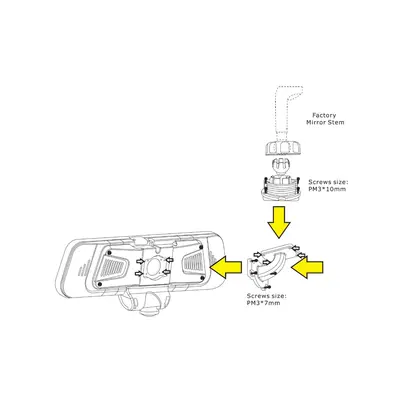 Factory
Mirror Stem

Screws size:
PM3*10mm

Screws size:
PM3*7mm