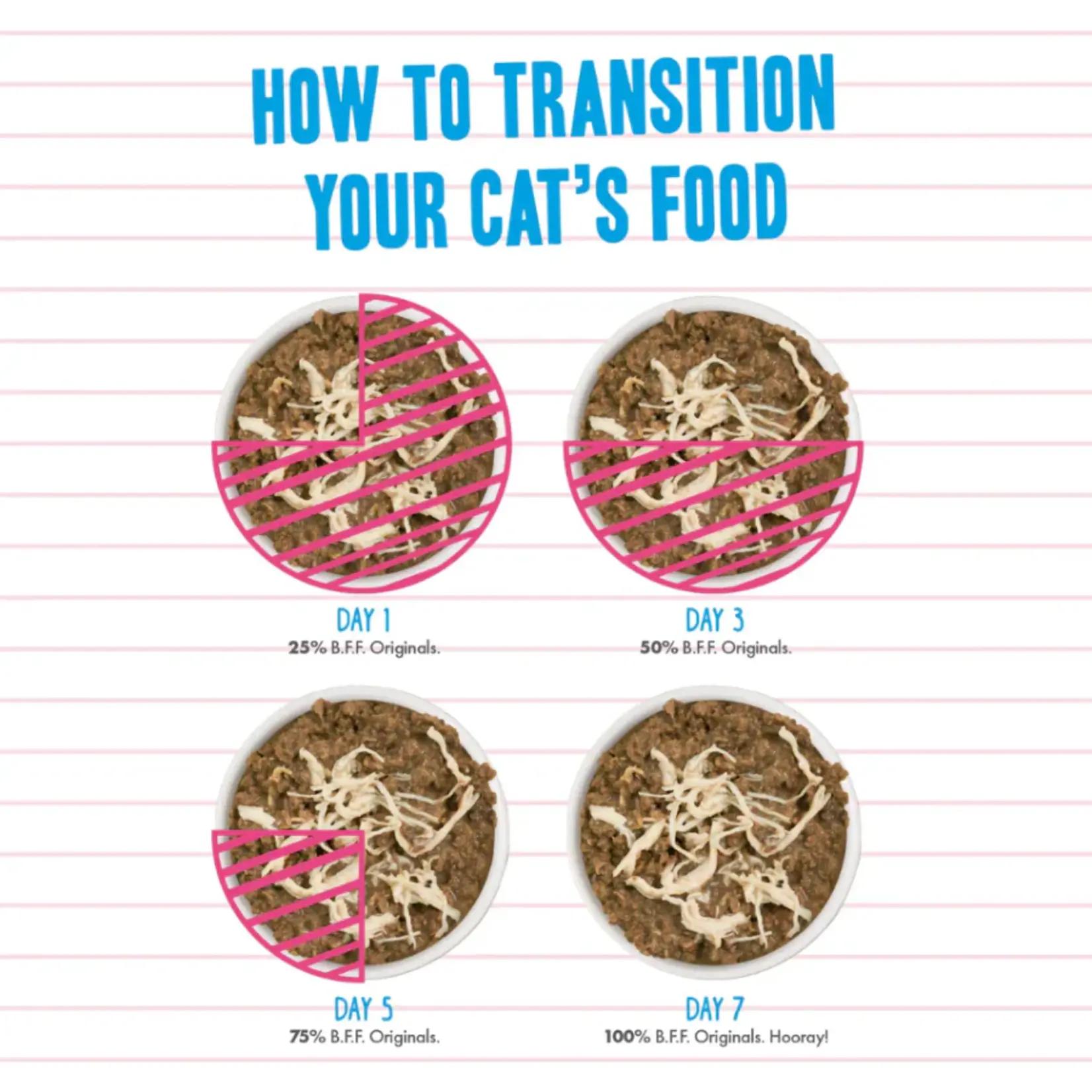 HOW TO TRANSITION YOUR CAT'S FOOD

DAY 1
25% B.F.F. Originals.

DAY 3
50% B.F.F. Originals.

DAY 5
75% B.F.F. Originals.

DAY 7
100% B.F.F. Originals. Hooray!