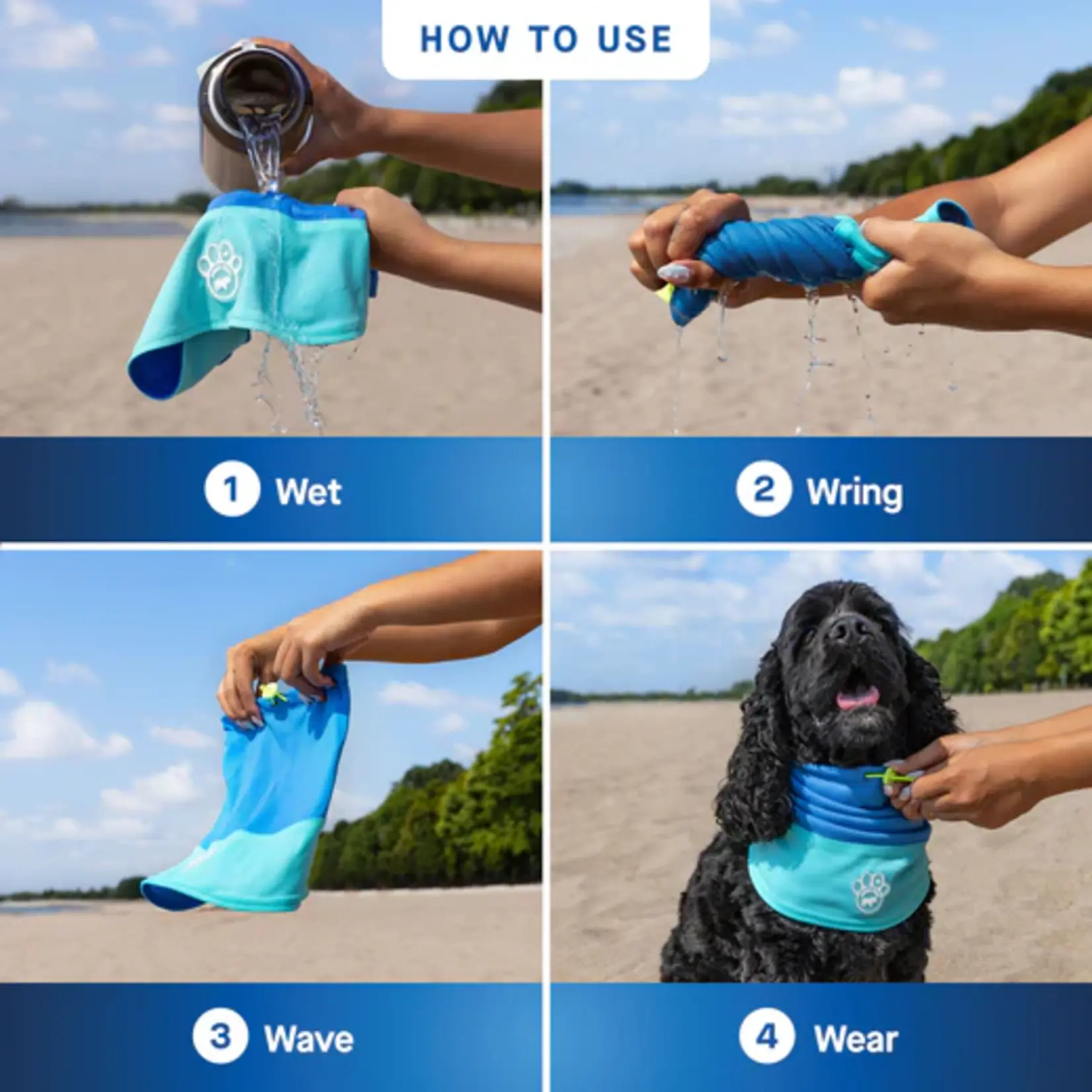 HOW TO USE

1 Wet

2 Wring

3 Wave

4 Wear