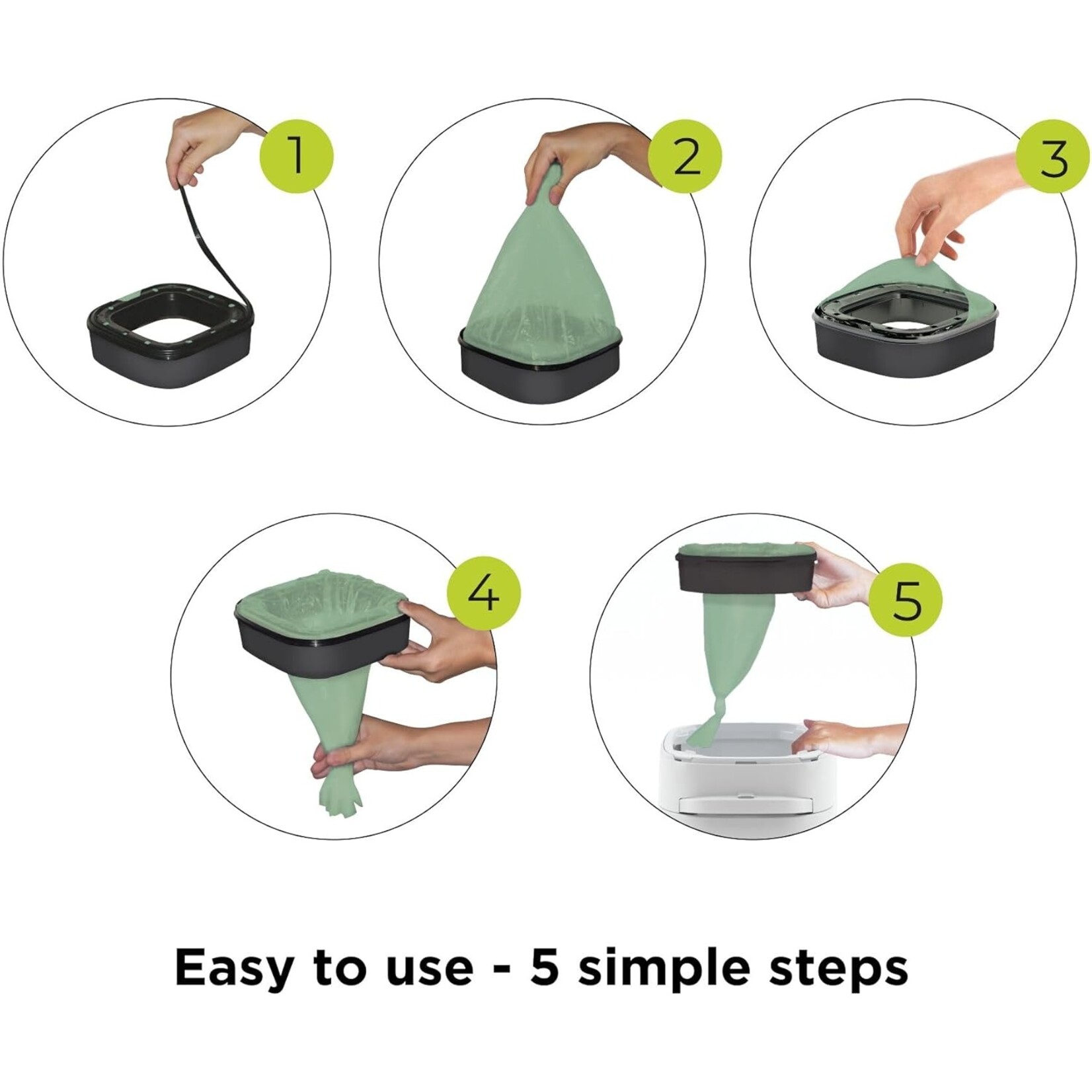 1

2

3

4

5

Easy to use - 5 simple steps