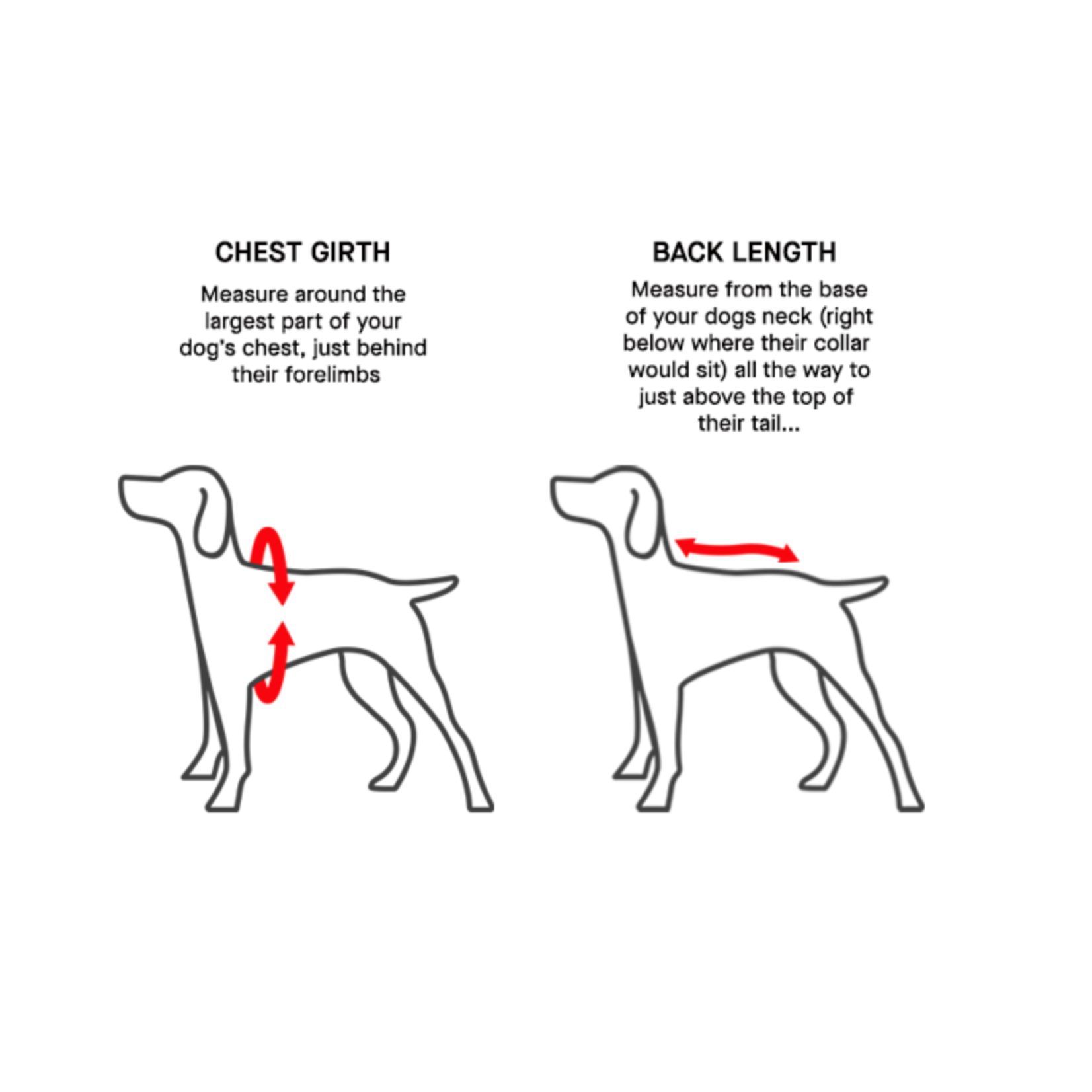 CHEST GIRTH

Measure around the largest part of your dog's chest, just behind their forelimbs

BACK LENGTH

Measure from the base of your dogs neck (right below where their collar would sit) all the way to just above the top of their tail...