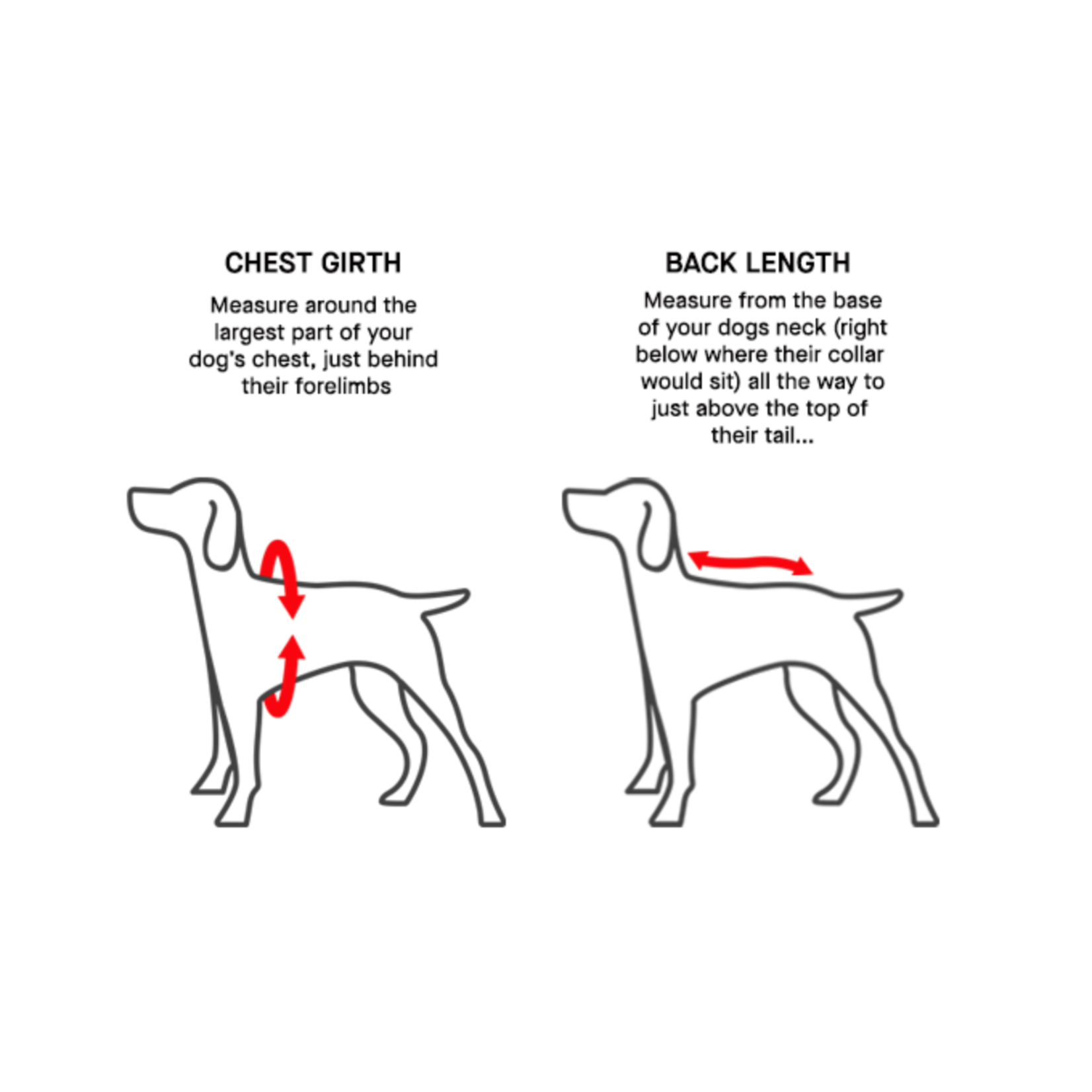 CHEST GIRTH

Measure around the largest part of your dog's chest, just behind their forelimbs

BACK LENGTH

Measure from the base of your dogs neck (right below where their collar would sit) all the way to just above the top of their tail...