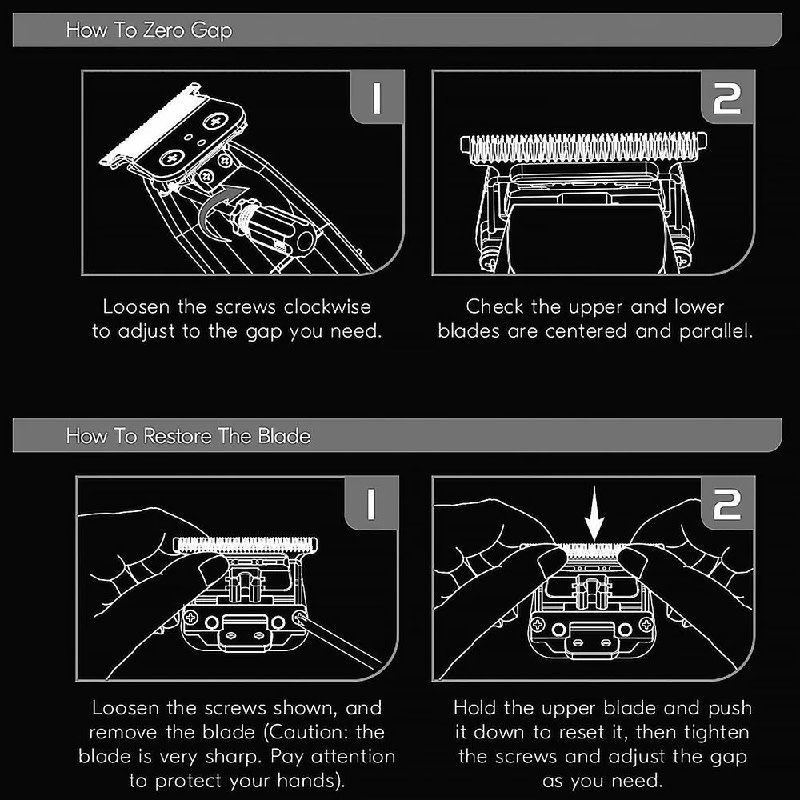 How To Zero Gap

1

Loosen the screws clockwise to adjust to the gap you need.

2

Check the upper and lower blades are centered and parallel.

How To Restore The Blade

1

Loosen the screws shown, and remove the blade (Caution: the blade is very sharp. Pay attention to protect your hands).

2

Hold the upper blade and push it down to reset it, then tighten the screws and adjust the gap as you need.