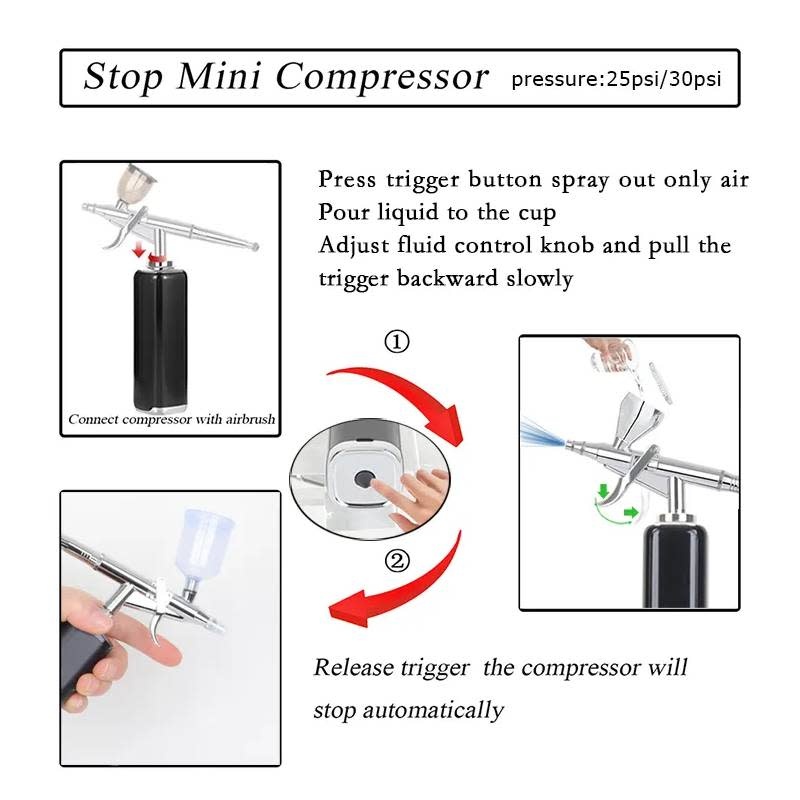 Stop Mini Compressor pressure:25psi/30psi

Connect compressor with airbrush

Press trigger button spray out only air
Pour liquid to the cup
Adjust fluid control knob and pull the trigger backward slowly

①

②

Release trigger the compressor will stop automatically