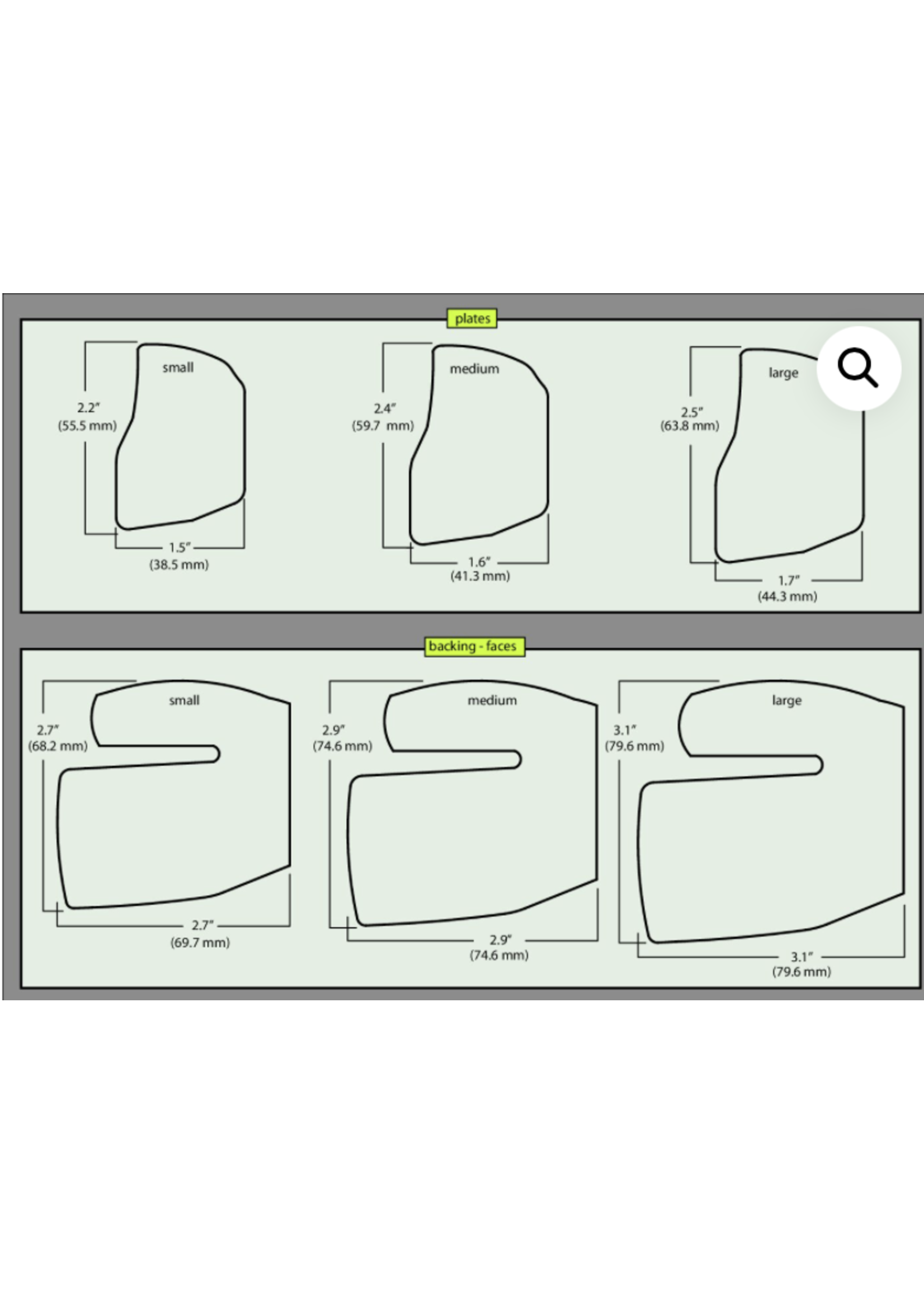 plates

small
2.2″
(55.5 mm)
1.5″
(38.5 mm)

medium
2.4″
(59.7 mm)
1.6″
(41.3 mm)

large
2.5″
(63.8 mm)
1.7″
(44.3 mm)

backing - faces

small
2.7″
(68.2 mm)
2.7″
(69.7 mm)

medium
2.9″
(74.6 mm)
2.9″
(74.6 mm)

large
3.1″
(79.6 mm)
3.1″
(79.6 mm)