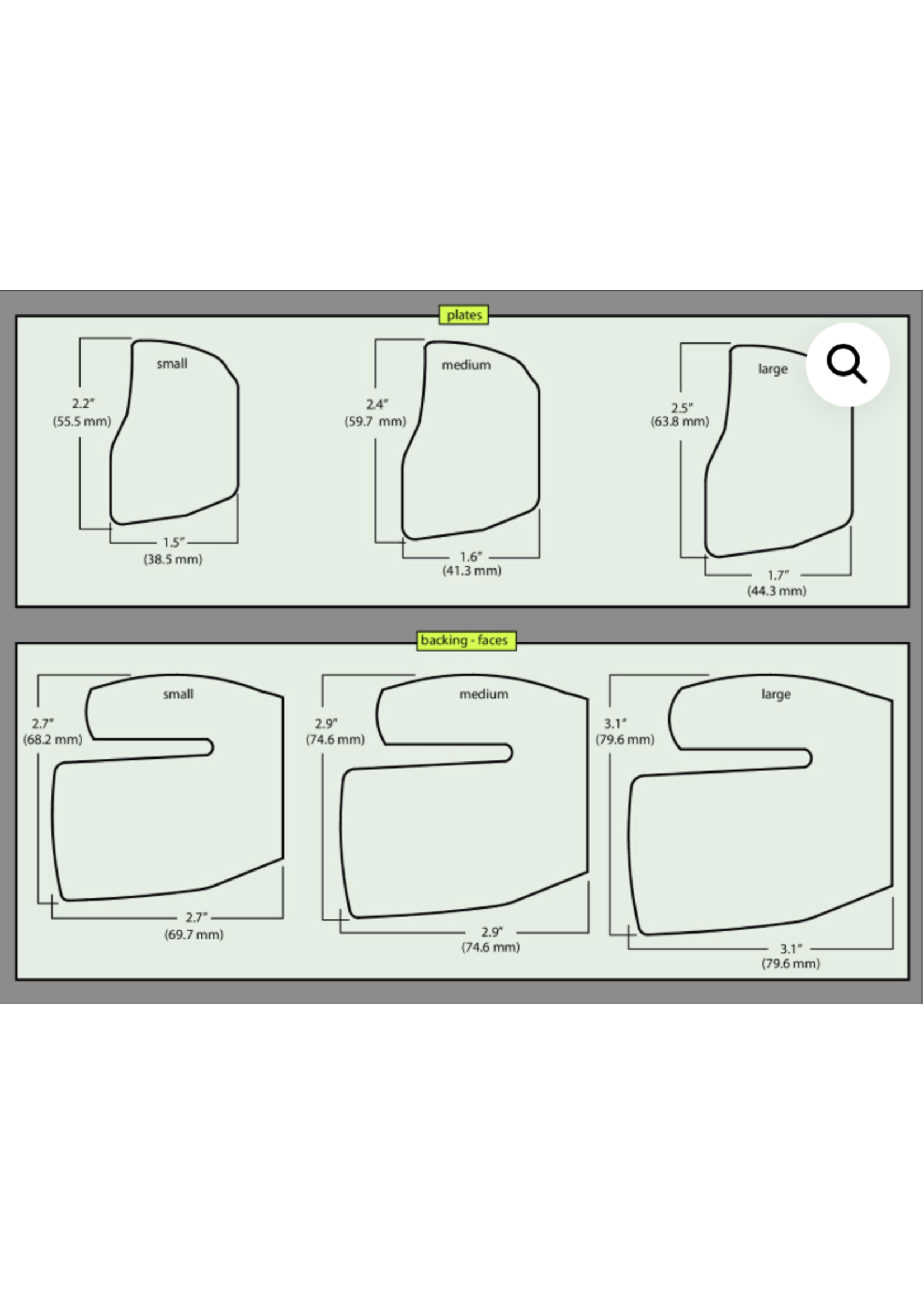 plates

small
2.2″
(55.5 mm)
1.5″
(38.5 mm)

medium
2.4″
(59.7 mm)
1.6″
(41.3 mm)

large
2.5″
(63.8 mm)
1.7″
(44.3 mm)

backing - faces

small
2.7″
(68.2 mm)
2.7″
(69.7 mm)

medium
2.9″
(74.6 mm)
2.9″
(74.6 mm)

large
3.1″
(79.6 mm)
3.1″
(79.6 mm)