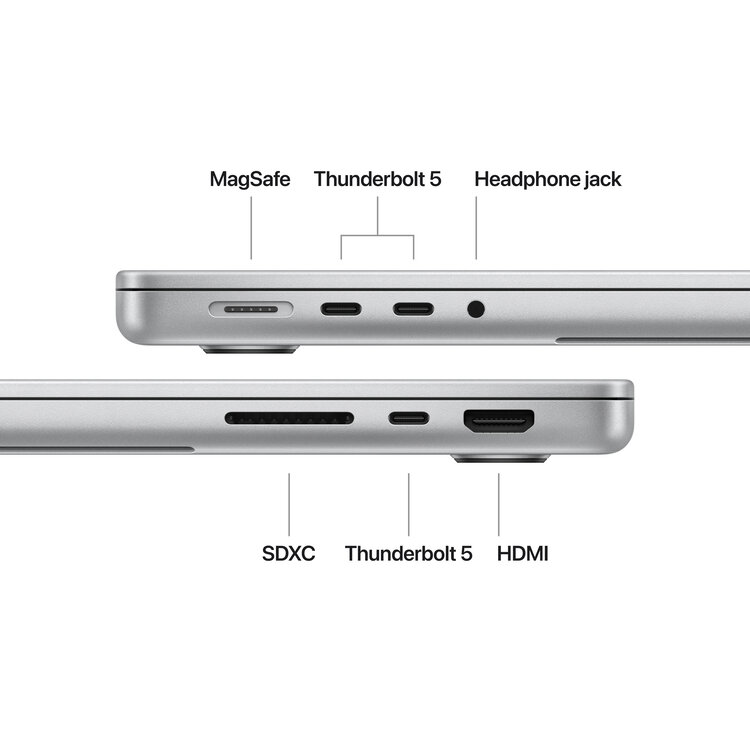 MagSafe Thunderbolt 5 Headphone jack

SDXC Thunderbolt 5 HDMI