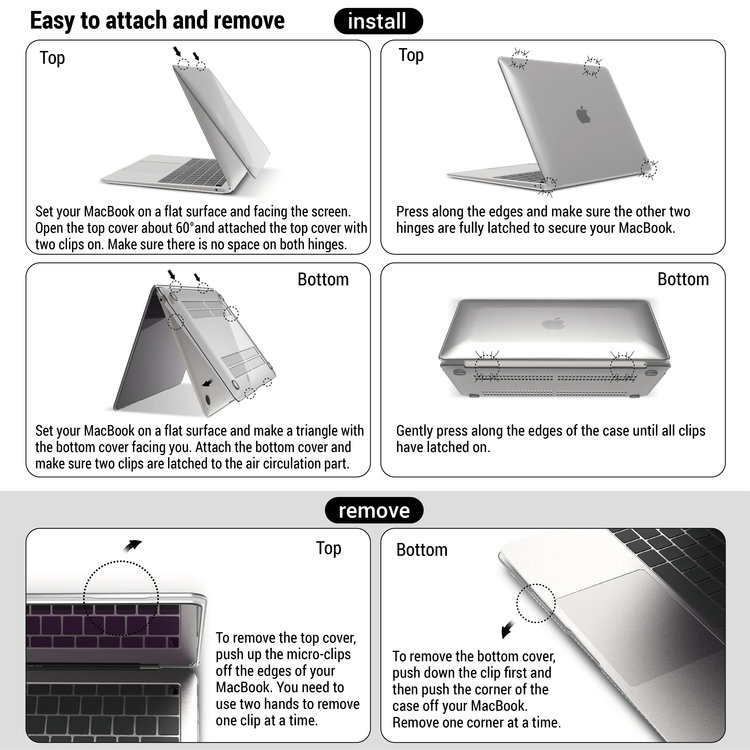 Easy to attach and remove

install

Top

Set your MacBook on a flat surface and facing the screen. Open the top cover about 60°and attached the top cover with two clips on. Make sure there is no space on both hinges.

Top

Press along the edges and make sure the other two hinges are fully latched to secure your MacBook.

Bottom

Set your MacBook on a flat surface and make a triangle with the bottom cover facing you. Attach the bottom cover and make sure two clips are latched to the air circulation part.

Bottom

Gently press along the edges of the case until all clips have latched on.

remove

Top

To remove the top cover, push up the micro-clips off the edges of your MacBook. You need to use two hands to remove one clip at a time.

Bottom

To remove the bottom cover, push down the clip first and then push the corner of the case off your MacBook. Remove one corner at a time.