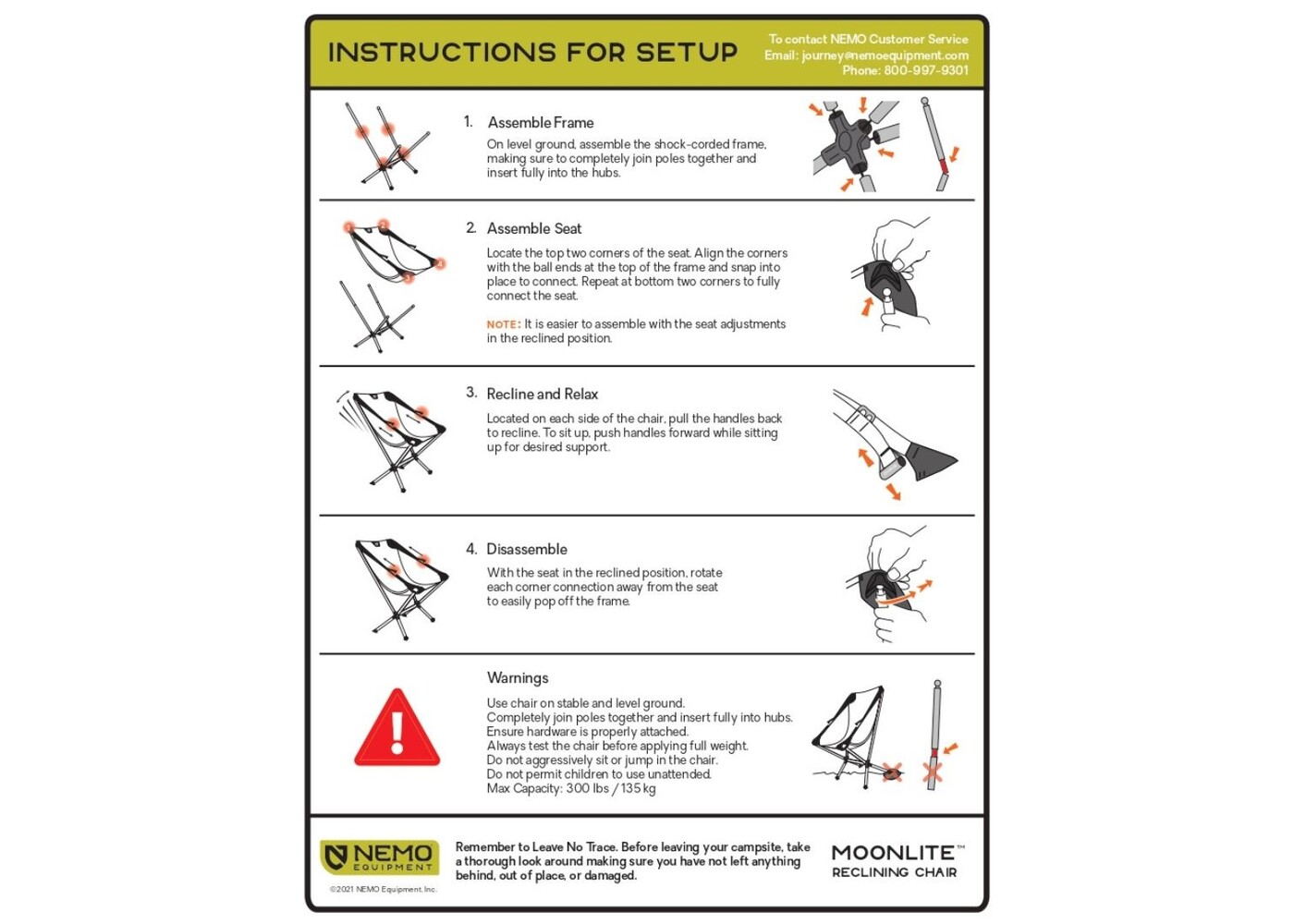 INSTRUCTIONS FOR SETUP

To contact NEMO Customer Service
Email: journey@nemoequipment.com
Phone: 800-997-9301

1. Assemble Frame

On level ground, assemble the shock-corded frame, making sure to completely join poles together and insert fully into the hubs.

2. Assemble Seat

Locate the top two corners of the seat. Align the corners with the ball ends at the top of the frame and snap into place to connect. Repeat at bottom two corners to fully connect the seat.

NOTE: It is easier to assemble with the seat adjustments in the reclined position.

3. Recline and Relax

Located on each side of the chair, pull the handles back to recline. To sit up, push handles forward while sitting up for desired support.

4. Disassemble

With the seat in the reclined position, rotate each corner connection away from the seat to easily pop off the frame.

Warnings

Use chair on stable and level ground.
Completely join poles together and insert fully into hubs.
Ensure hardware is properly attached.
Always test the chair before applying full weight.
Do not aggressively sit or jump in the chair.
Do not permit children to use unattended.
Max Capacity: 300 lbs / 135 kg

NEMO EQUIPMENT
©2021 NEMO Equipment, Inc.

Remember to Leave No Trace. Before leaving your campsite, take a thorough look around making sure you have not left anything behind, out of place, or damaged.

MOONLITE™
RECLINING CHAIR