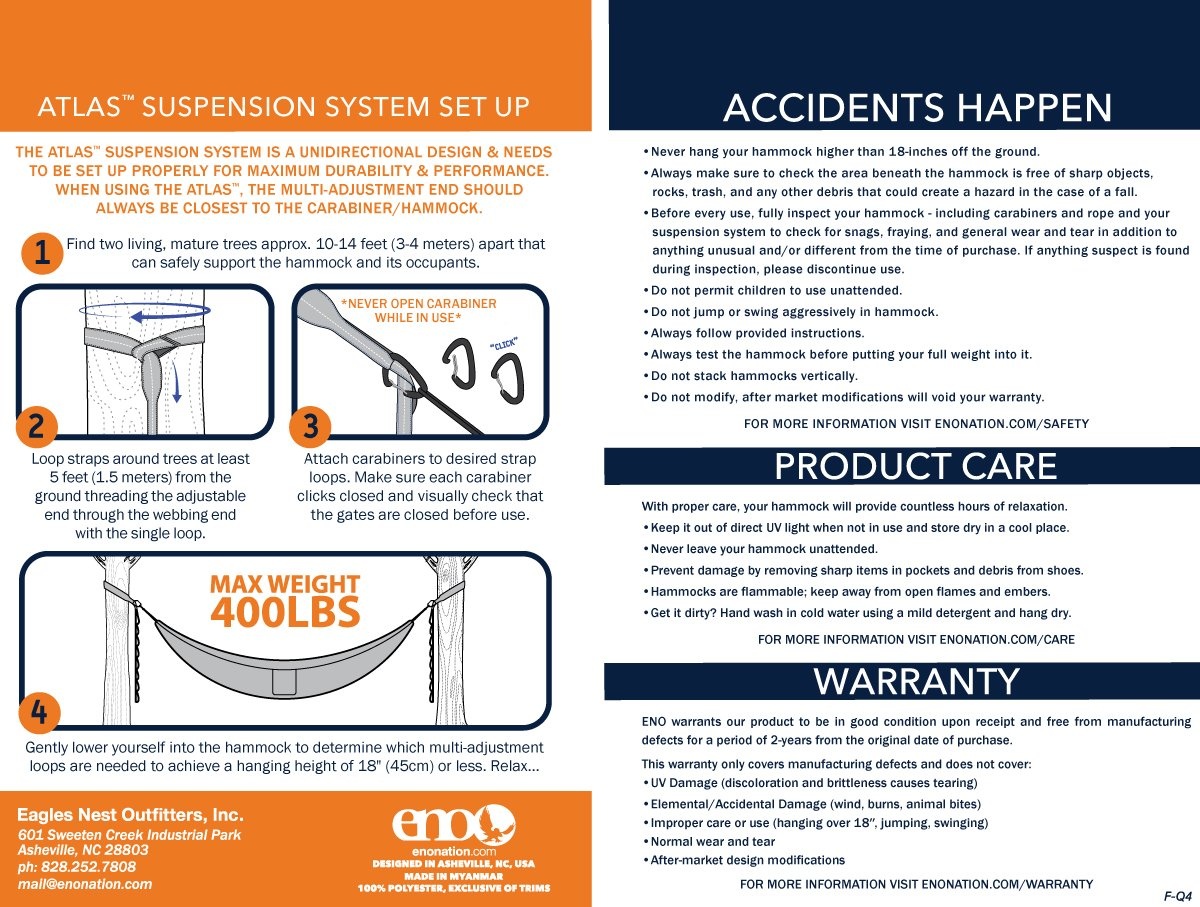 ATLAS™ SUSPENSION SYSTEM SET UP

THE ATLAS™ SUSPENSION SYSTEM IS A UNIDIRECTIONAL DESIGN & NEEDS TO BE SET UP PROPERLY FOR MAXIMUM DURABILITY & PERFORMANCE. WHEN USING THE ATLAS™, THE MULTI-ADJUSTMENT END SHOULD ALWAYS BE CLOSEST TO THE CARABINER/HAMMOCK.

1 Find two living, mature trees approx. 10-14 feet (3-4 meters) apart that can safely support the hammock and its occupants.

*NEVER OPEN CARABINER WHILE IN USE*

"CLICK"

2 Loop straps around trees at least 5 feet (1.5 meters) from the ground threading the adjustable end through the webbing end with the single loop.

3 Attach carabiners to desired strap loops. Make sure each carabiner clicks closed and visually check that the gates are closed before use.

MAX WEIGHT 400LBS

4 Gently lower yourself into the hammock to determine which multi-adjustment loops are needed to achieve a hanging height of 18" (45cm) or less. Relax...

Eagles Nest Outfitters, Inc.
601 Sweeten Creek Industrial Park
Asheville, NC 28803
ph: 828.252.7808
mail@enonation.com

eno
enonation.com
DESIGNED IN ASHEVILLE, NC, USA
MADE IN MYANMAR
100% POLYESTER, EXCLUSIVE OF TRIMS

ACCIDENTS HAPPEN

• Never hang your hammock higher than 18-inches off the ground.
• Always make sure to check the area beneath the hammock is free of sharp objects, rocks, trash, and any other debris that could create a hazard in the case of a fall.
• Before every use, fully inspect your hammock - including carabiners and rope and your suspension system to check for snags, fraying, and general wear and tear in addition to anything unusual and/or different from the time of purchase. If anything suspect is found during inspection, please discontinue use.
• Do not permit children to use unattended.
• Do not jump or swing aggressively in hammock.
• Always follow provided instructions.
• Always test the hammock before putting your full weight into it.
• Do not stack hammocks vertically.
• Do not modify, after market modifications will void your warranty.

FOR MORE INFORMATION VISIT ENONATION.COM/SAFETY

PRODUCT CARE

With proper care, your hammock will provide countless hours of relaxation.
• Keep it out of direct UV light when not in use and store dry in a cool place.
• Never leave your hammock unattended.
• Prevent damage by removing sharp items in pockets and debris from shoes.
• Hammocks are flammable; keep away from open flames and embers.
• Get it dirty? Hand wash in cold water using a mild detergent and hang dry.

FOR MORE INFORMATION VISIT ENONATION.COM/CARE

WARRANTY

ENO warrants our product to be in good condition upon receipt and free from manufacturing defects for a period of 2-years from the original date of purchase.

This warranty only covers manufacturing defects and does not cover:
• UV Damage (discoloration and brittleness causes tearing)
• Elemental/Accidental Damage (wind, burns, animal bites)
• Improper care or use (hanging over 18", jumping, swinging)
• Normal wear and tear
• After-market design modifications

FOR MORE INFORMATION VISIT ENONATION.COM/WARRANTY

F-Q4