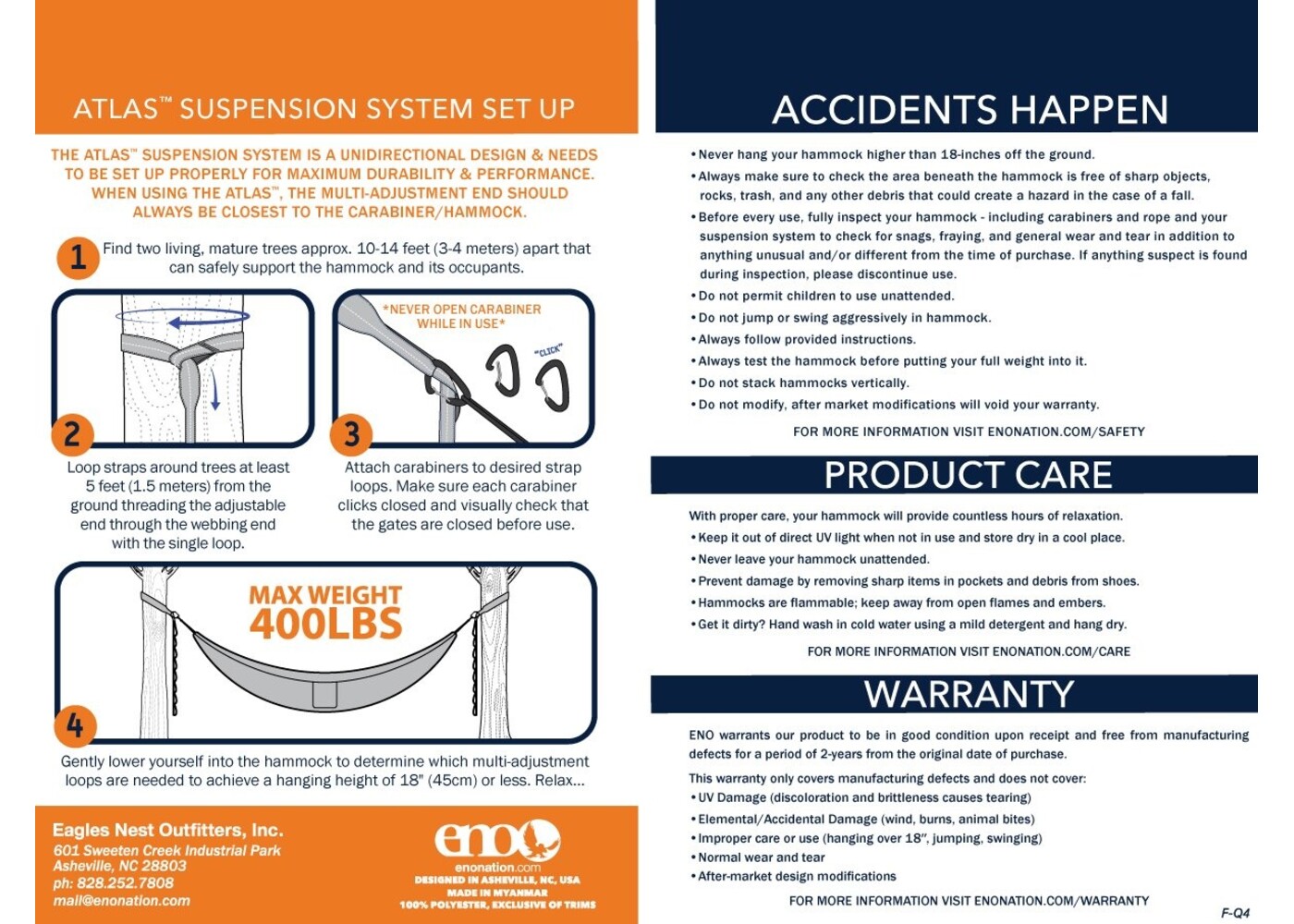 ATLAS™ SUSPENSION SYSTEM SET UP

THE ATLAS™ SUSPENSION SYSTEM IS A UNIDIRECTIONAL DESIGN & NEEDS TO BE SET UP PROPERLY FOR MAXIMUM DURABILITY & PERFORMANCE. WHEN USING THE ATLAS™, THE MULTI-ADJUSTMENT END SHOULD ALWAYS BE CLOSEST TO THE CARABINER/HAMMOCK.

1 Find two living, mature trees approx. 10-14 feet (3-4 meters) apart that can safely support the hammock and its occupants.

*NEVER OPEN CARABINER WHILE IN USE*

"CLICK"

2 Loop straps around trees at least 5 feet (1.5 meters) from the ground threading the adjustable end through the webbing end with the single loop.

3 Attach carabiners to desired strap loops. Make sure each carabiner clicks closed and visually check that the gates are closed before use.

MAX WEIGHT 400LBS

4 Gently lower yourself into the hammock to determine which multi-adjustment loops are needed to achieve a hanging height of 18" (45cm) or less. Relax...

Eagles Nest Outfitters, Inc.
601 Sweeten Creek Industrial Park
Asheville, NC 28803
ph: 828.252.7808
mail@enonation.com

eno
enonation.com
DESIGNED IN ASHEVILLE, NC, USA
MADE IN MYANMAR
100% POLYESTER, EXCLUSIVE OF TRIMS

ACCIDENTS HAPPEN

• Never hang your hammock higher than 18-inches off the ground.
• Always make sure to check the area beneath the hammock is free of sharp objects, rocks, trash, and any other debris that could create a hazard in the case of a fall.
• Before every use, fully inspect your hammock - including carabiners and rope and your suspension system to check for snags, fraying, and general wear and tear in addition to anything unusual and/or different from the time of purchase. If anything suspect is found during inspection, please discontinue use.
• Do not permit children to use unattended.
• Do not jump or swing aggressively in hammock.
• Always follow provided instructions.
• Always test the hammock before putting your full weight into it.
• Do not stack hammocks vertically.
• Do not modify, after market modifications will void your warranty.

FOR MORE INFORMATION VISIT ENONATION.COM/SAFETY

PRODUCT CARE

With proper care, your hammock will provide countless hours of relaxation.
• Keep it out of direct UV light when not in use and store dry in a cool place.
• Never leave your hammock unattended.
• Prevent damage by removing sharp items in pockets and debris from shoes.
• Hammocks are flammable; keep away from open flames and embers.
• Get it dirty? Hand wash in cold water using a mild detergent and hang dry.

FOR MORE INFORMATION VISIT ENONATION.COM/CARE

WARRANTY

ENO warrants our product to be in good condition upon receipt and free from manufacturing defects for a period of 2-years from the original date of purchase.

This warranty only covers manufacturing defects and does not cover:
• UV Damage (discoloration and brittleness causes tearing)
• Elemental/Accidental Damage (wind, burns, animal bites)
• Improper care or use (hanging over 18", jumping, swinging)
• Normal wear and tear
• After-market design modifications

FOR MORE INFORMATION VISIT ENONATION.COM/WARRANTY

F-Q4