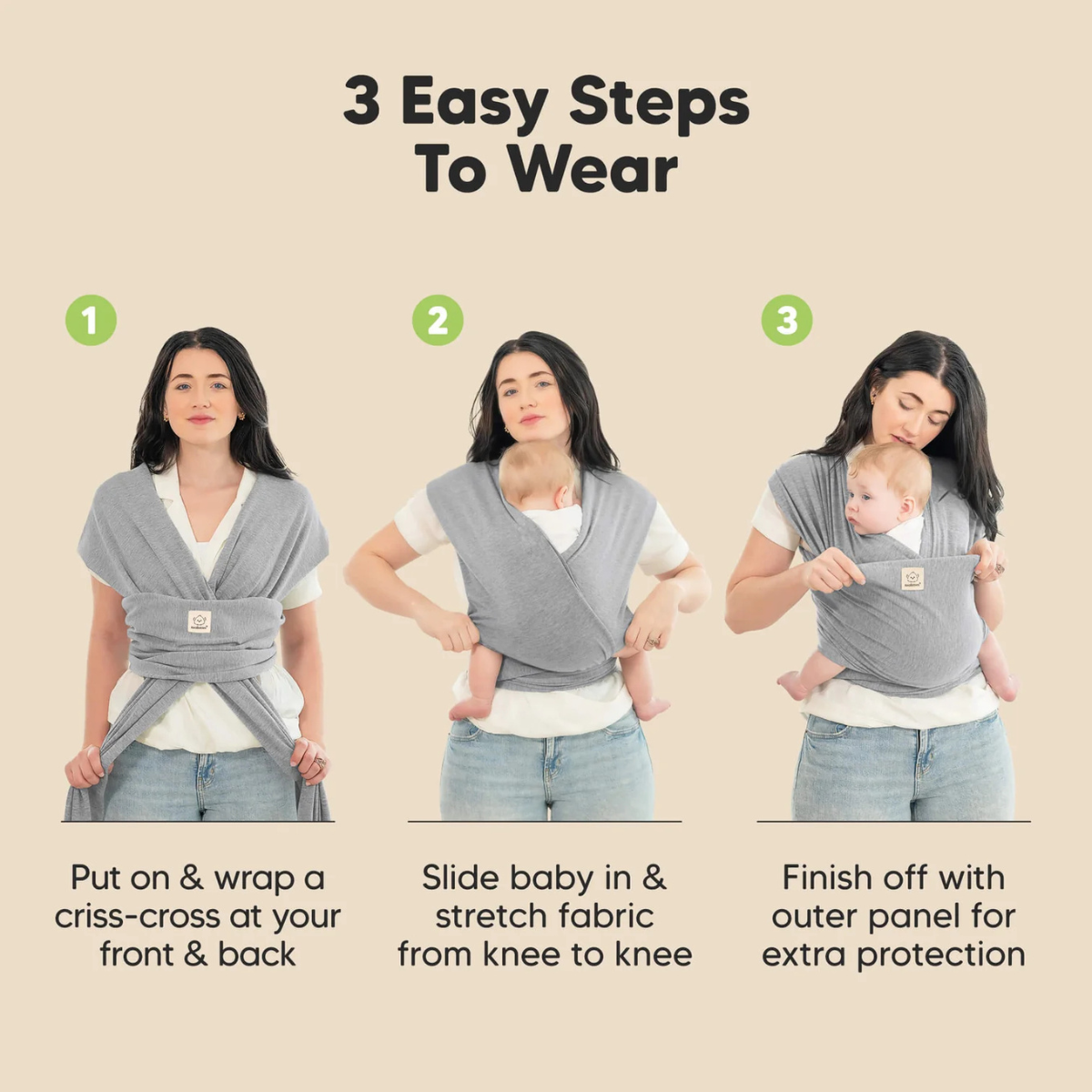 3 Easy Steps To Wear

1

Put on & wrap a criss-cross at your front & back

2

Slide baby in & stretch fabric from knee to knee

3

Finish off with outer panel for extra protection