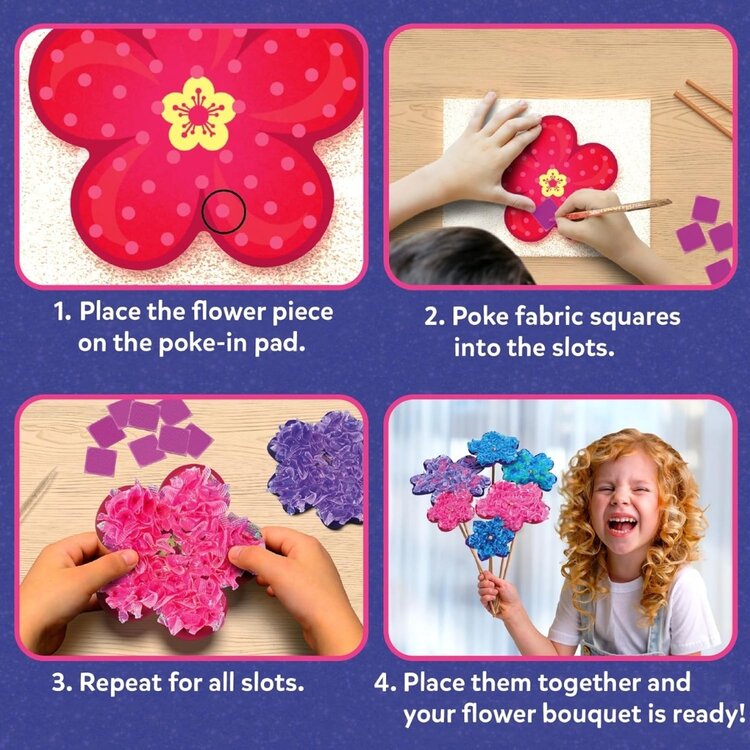 1. Place the flower piece on the poke-in pad.

2. Poke fabric squares into the slots.

3. Repeat for all slots.

4. Place them together and your flower bouquet is ready!