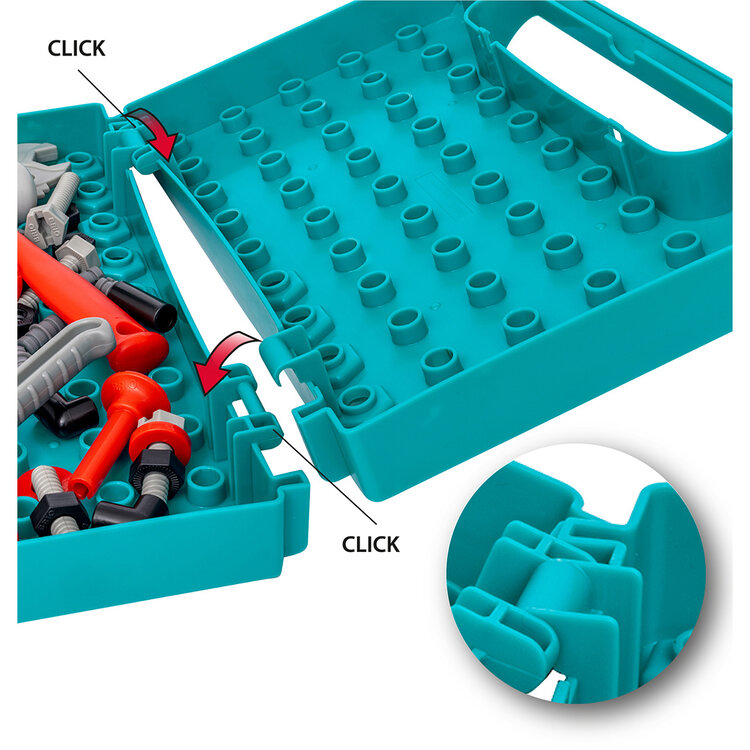 CLICK

CLICK