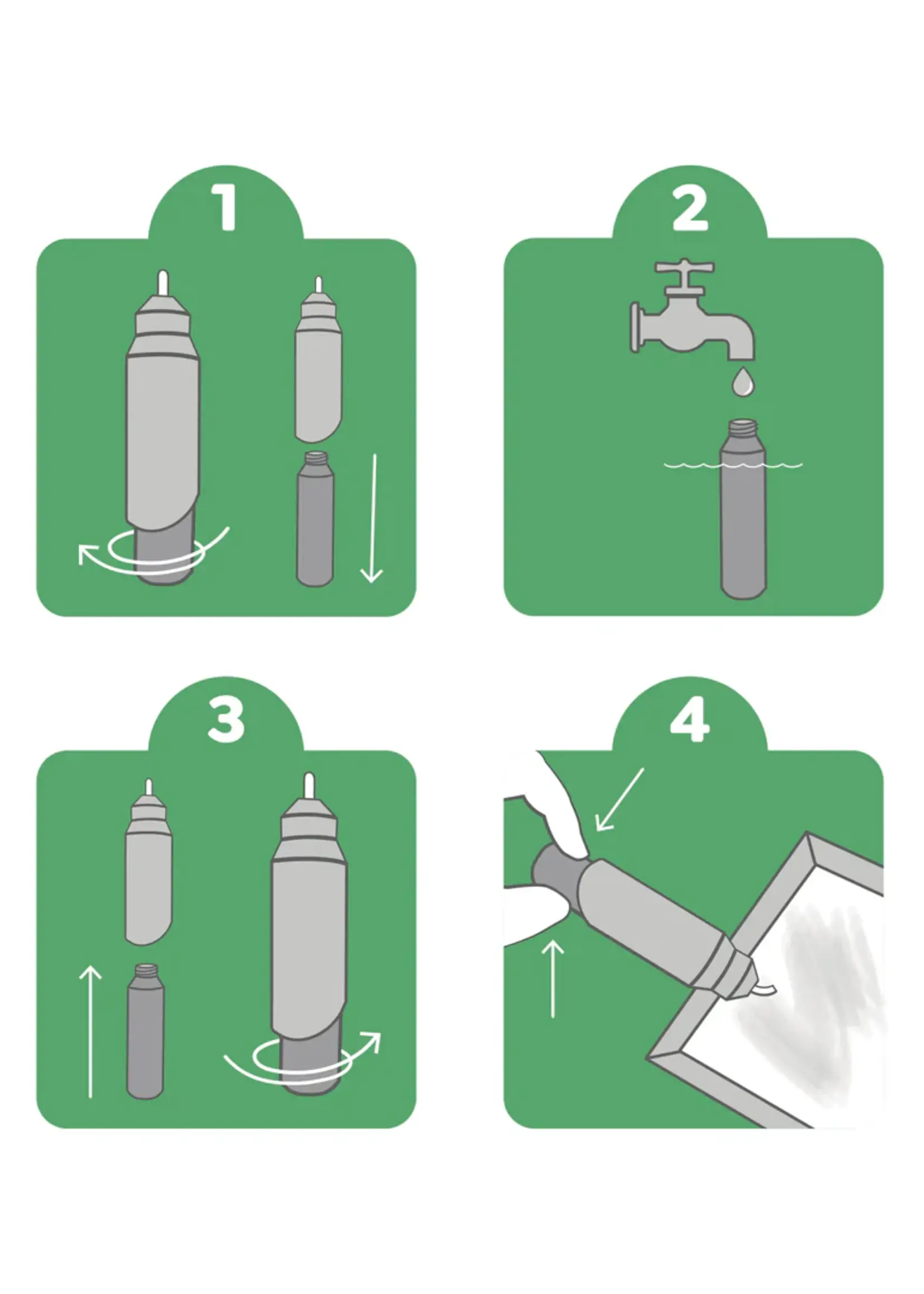 1

2

3

4