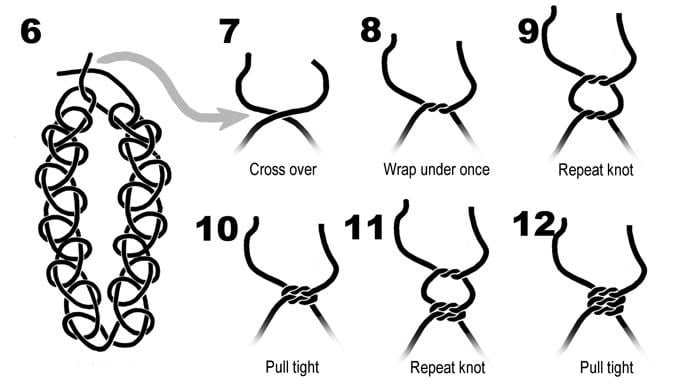 6

7

Cross over

8

Wrap under once

9

Repeat knot

10

Pull tight

11

Repeat knot

12

Pull tight