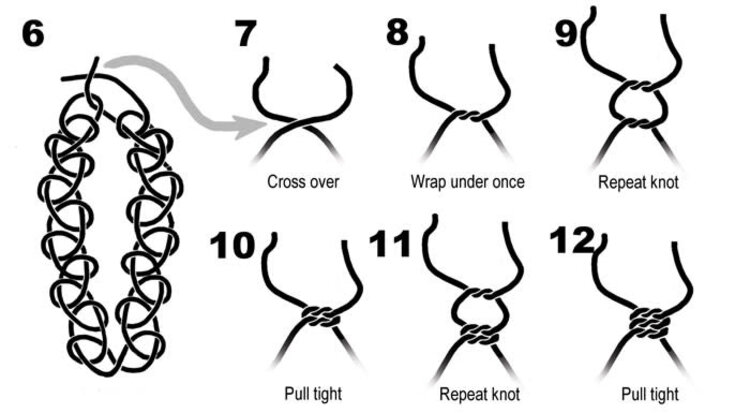 6

7

Cross over

8

Wrap under once

9

Repeat knot

10

Pull tight

11

Repeat knot

12

Pull tight