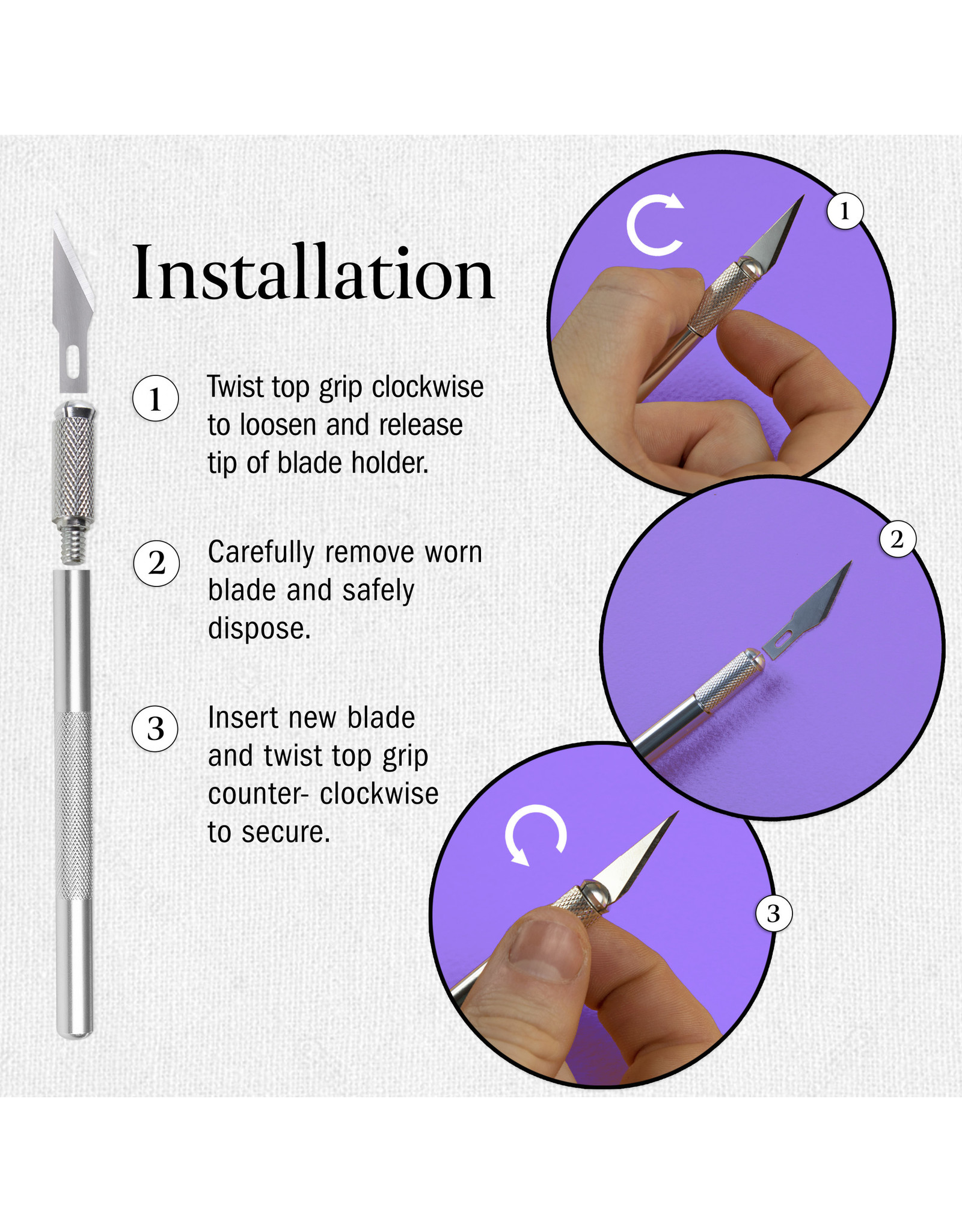 Installation

1 Twist top grip clockwise to loosen and release tip of blade holder.

2 Carefully remove worn blade and safely dispose.

3 Insert new blade and twist top grip counter- clockwise to secure.

1

2

3